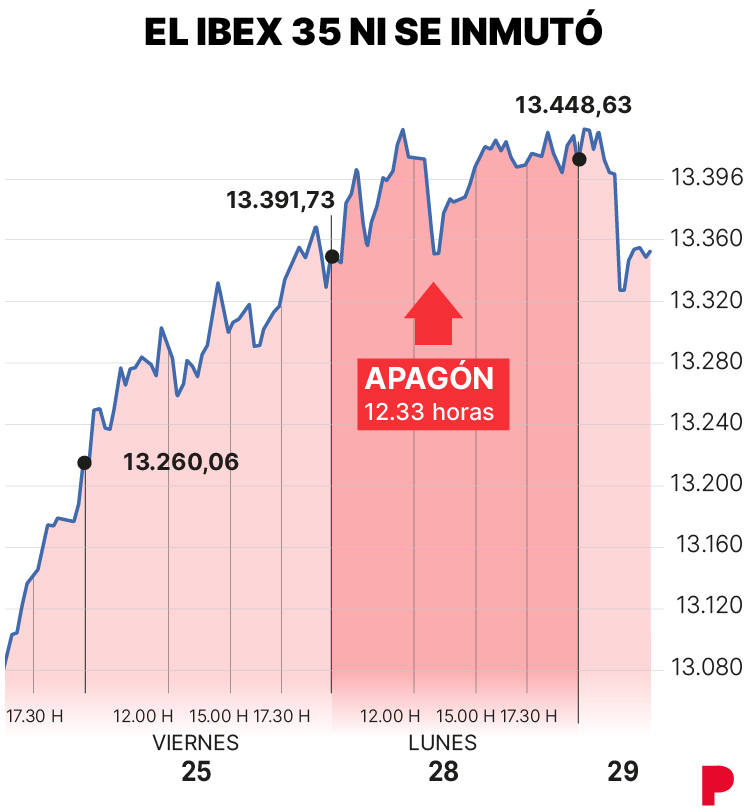 EL IBEX 35 NI SE INMUTÓ

13.448,63

13.391,73

13.260,06

APAGÓN
12.33 horas

13.396
13.360
13.320
13.280
13.240
13.200
13.160
13.120
13.080

17.30 H 12.00 H 15.00 H 17.30 H 12.00 H 15.00 H 17.30 H

VIERNES
25

LUNES
28

29

P