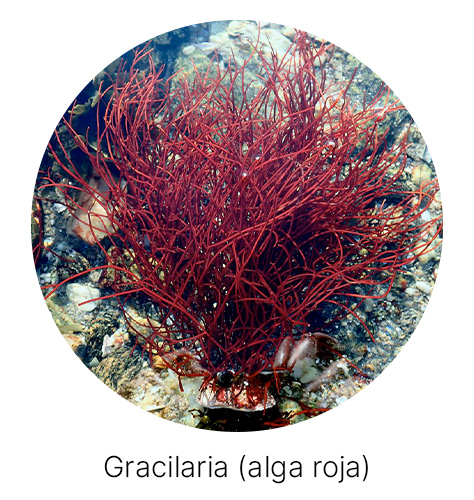 Gracilaria (alga roja)