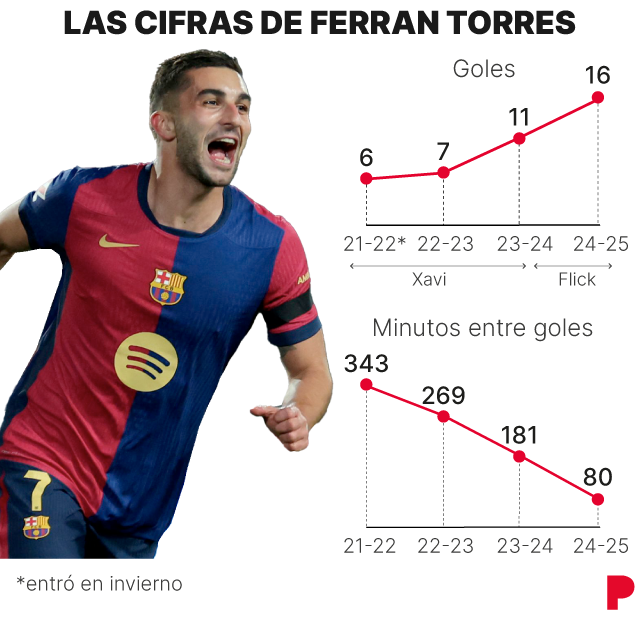 LAS CIFRAS DE FERRAN TORRES

Goles

6
7
11
16

21-22* 22-23 23-24 24-25

Xavi
Flick

Minutos entre goles

343
269
181
80

21-22 22-23 23-24 24-25

7

*entró en invierno

P