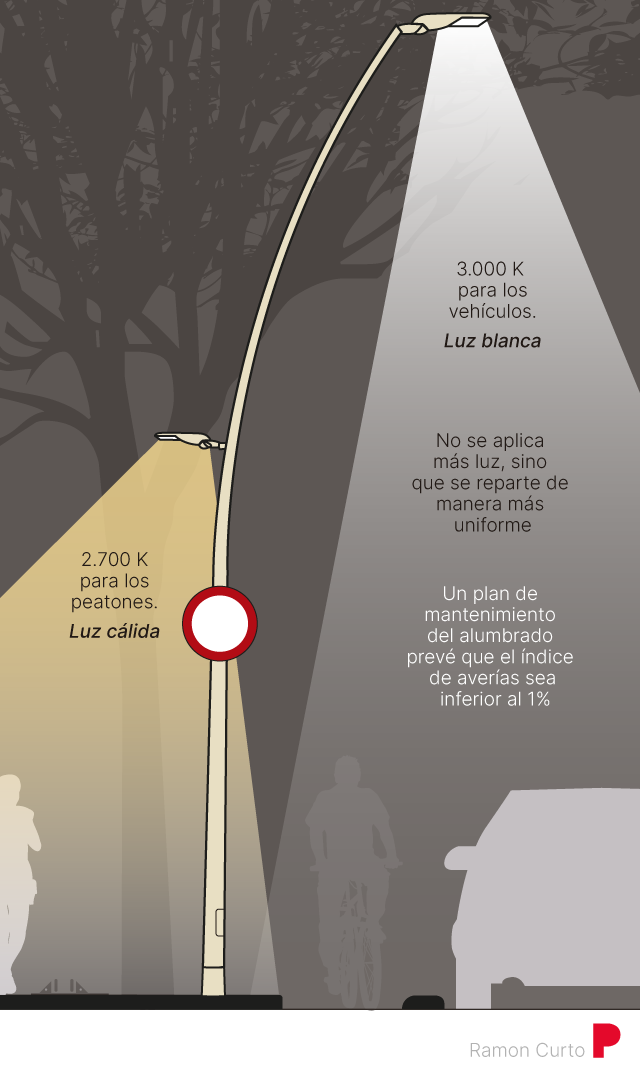 3.000 K para los vehículos.
Luz blanca

No se aplica más luz, sino que se reparte de manera más uniforme

Un plan de mantenimiento del alumbrado prevé que el índice de averías sea inferior al 1%

2.700 K para los peatones.
Luz cálida

Ramon Curto