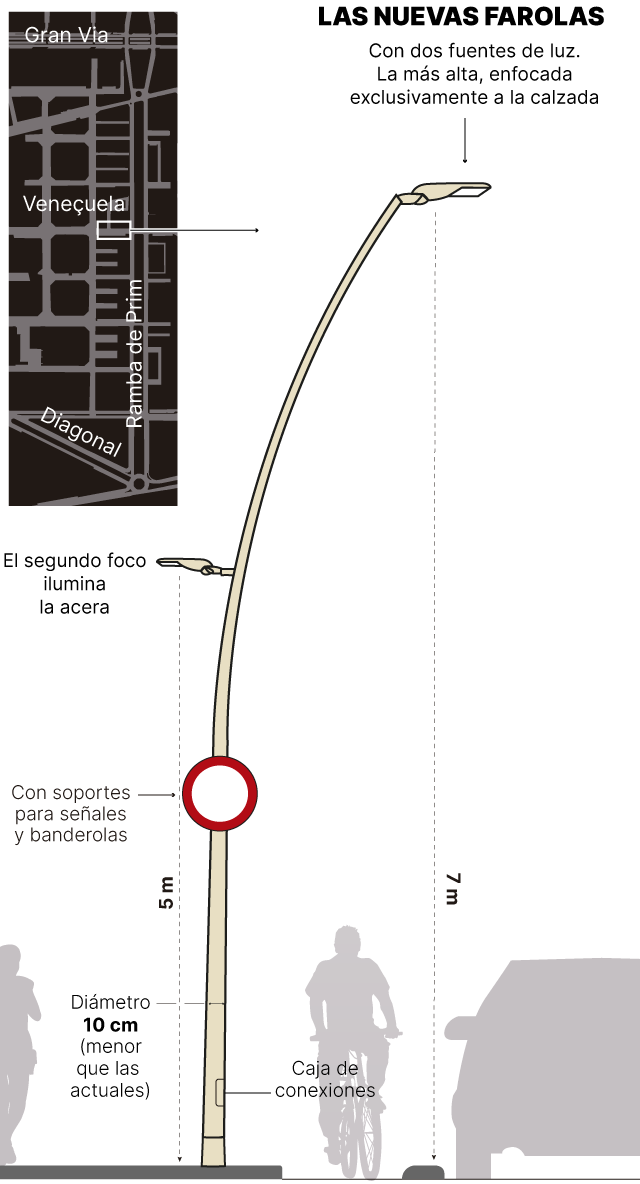 Gran Via

Veneçuela

Ramba de Prim

Diagonal

LAS NUEVAS FAROLAS

Con dos fuentes de luz. La más alta, enfocada exclusivamente a la calzada

El segundo foco ilumina la acera

Con soportes para señales y banderolas

5 m

7 m

Diámetro **10 cm** (menor que las actuales)

Caja de conexiones