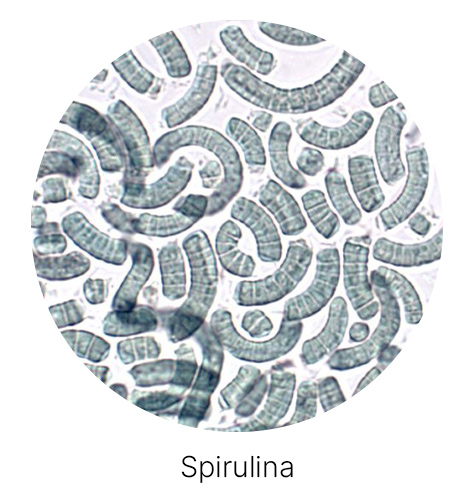 Spirulina