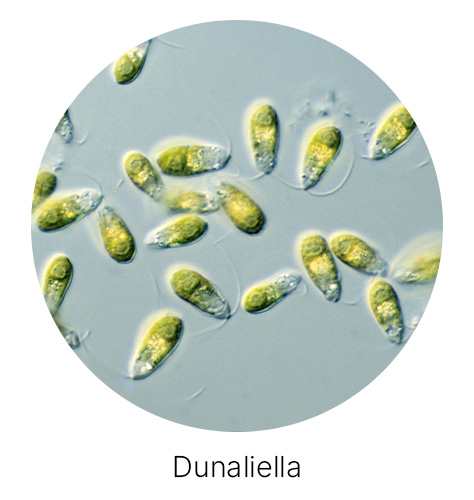 Dunaliella