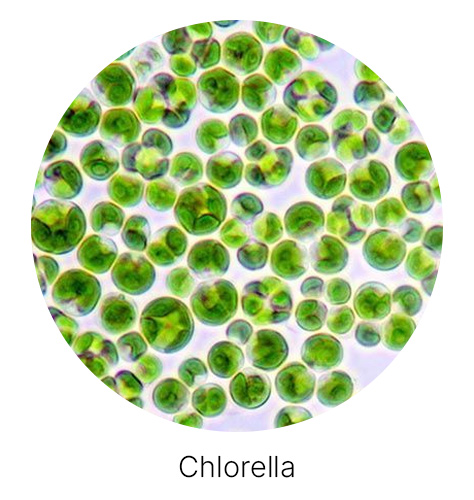 Chlorella