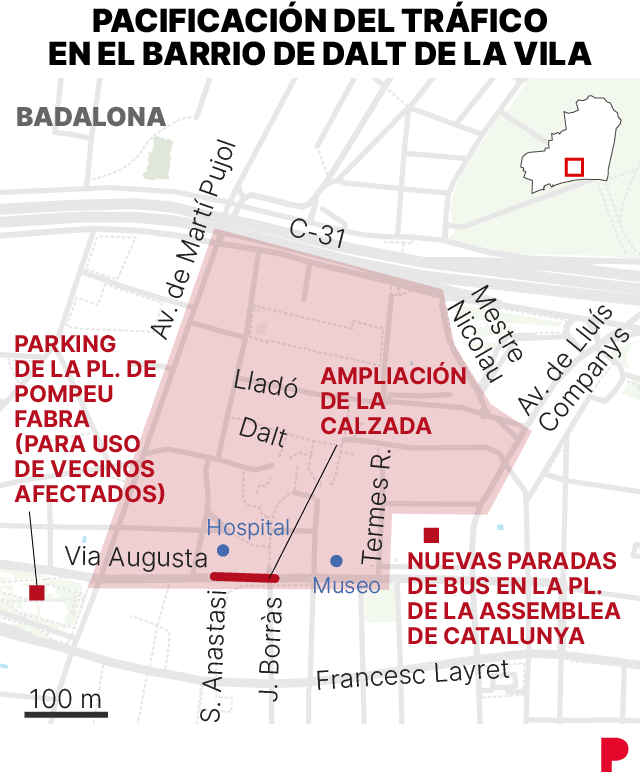 PACIFICACIÓN DEL TRÁFICO EN EL BARRIO DE DALT DE LA VILA

BADALONA

Av. de Martí Pujol

C-31

Mestre Nicolau

Av. de Lluís Companys

PARKING DE LA PL. DE POMPEU FABRA (PARA USO DE VECINOS AFECTADOS)

Lladó

Dalt

AMPLIACIÓN DE LA CALZADA

Termes R.

Hospital

Via Augusta

Museo

NUEVAS PARADAS DE BUS EN LA PL. DE LA ASSEMBLEA DE CATALUNYA

S. Anastasi

J. Borràs

Francesc Layret

100 m

P