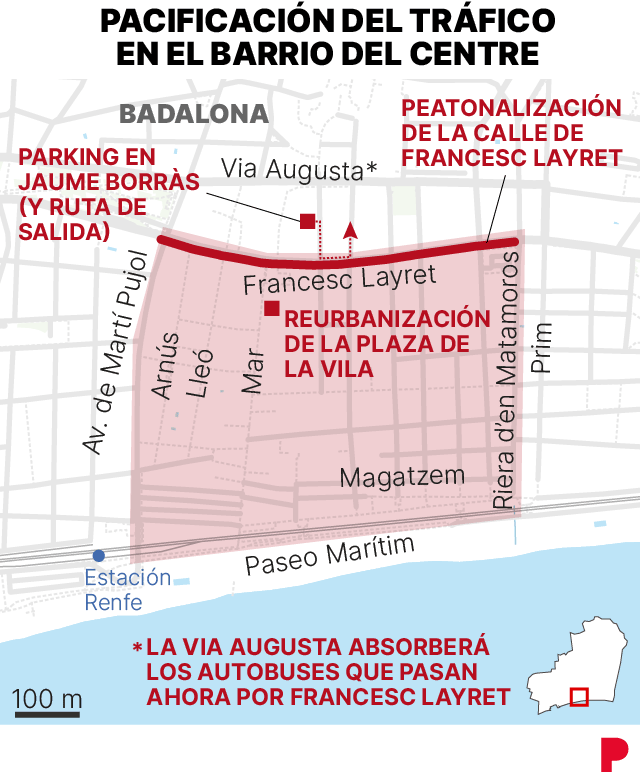 PACIFICACIÓN DEL TRÁFICO EN EL BARRIO DEL CENTRE

BADALONA

PEATONALIZACIÓN DE LA CALLE DE FRANCESC LAYRET

PARKING EN JAUME BORRÀS (Y RUTA DE SALIDA)

Via Augusta*

Francesc Layret

REURBANIZACIÓN DE LA PLAZA DE LA VILA

Av. de Martí Pujol

Arnús

Lleó

Mar

Riera d'en Matamoros

Prim

Magatzem

Paseo Marítim

Estación Renfe

*LA VIA AUGUSTA ABSORBERÁ LOS AUTOBUSES QUE PASAN AHORA POR FRANCESC LAYRET

100 m

P