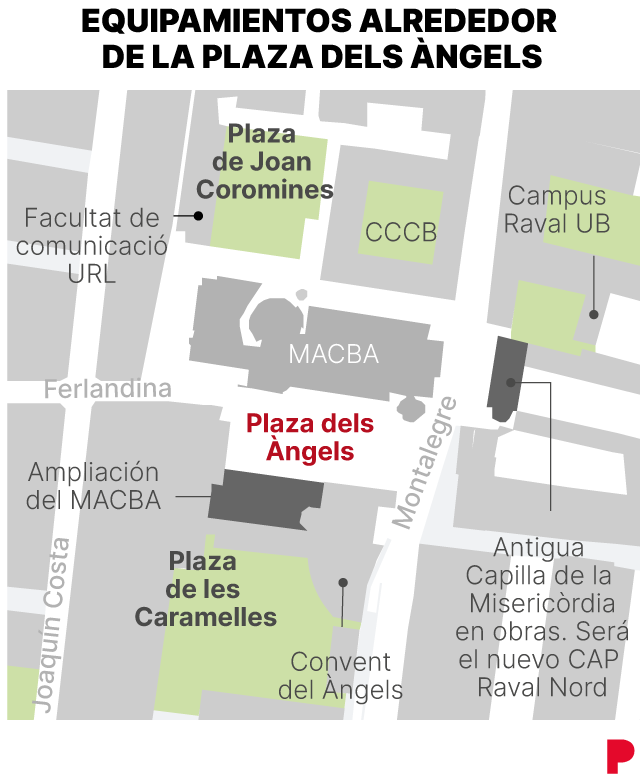 EQUIPAMIENTOS ALREDEDOR DE LA PLAZA DELS ÀNGELS

Plaza de Joan Coromines

Facultat de comunicació URL

CCCB

Campus Raval UB

MACBA

Ferlandina

Plaza dels Àngels

Montalegre

Ampliación del MACBA

Joaquín Costa

Plaza de les Caramelles

Convent del Àngels

Antigua Capilla de la Misericòrdia en obras. Será el nuevo CAP Raval Nord

P