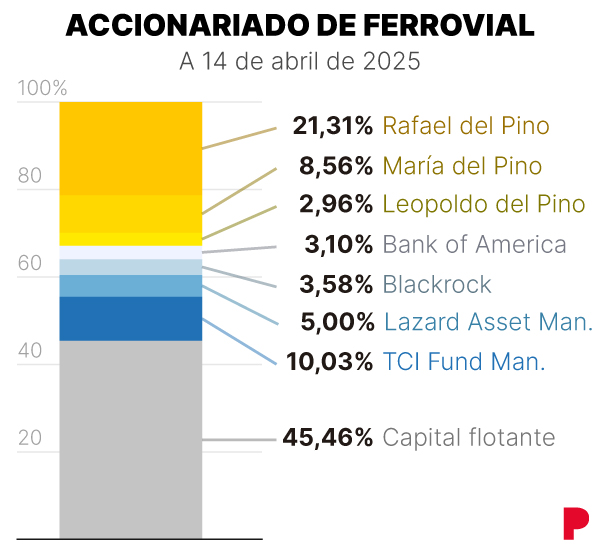 ACCIONARIADO DE FERROVIAL
A 14 de abril de 2025

100%
80
60
40
20

21,31% Rafael del Pino
8,56% María del Pino
2,96% Leopoldo del Pino
3,10% Bank of America
3,58% Blackrock
5,00% Lazard Asset Man.
10,03% TCI Fund Man.
45,46% Capital flotante

P