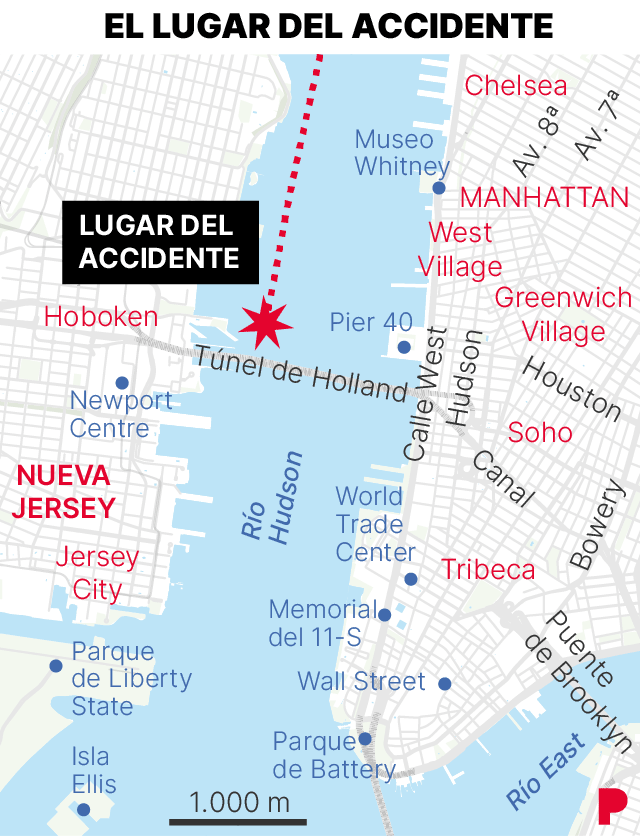 EL LUGAR DEL ACCIDENTE

Chelsea
Av. 8ª
Av. 7ª
Museo Whitney
MANHATTAN
LUGAR DEL ACCIDENTE
West Village
Greenwich Village
Hoboken
Pier 40
Túnel de Holland
Calle West
Hudson
Houston
Newport Centre
Soho
Canal
NUEVA JERSEY
Río Hudson
World Trade Center
Bowery
Jersey City
Tribeca
Memorial del 11-S
Puente de Brooklyn
Parque de Liberty State
Wall Street
Parque de Battery
Isla Ellis
Río East
1.000 m