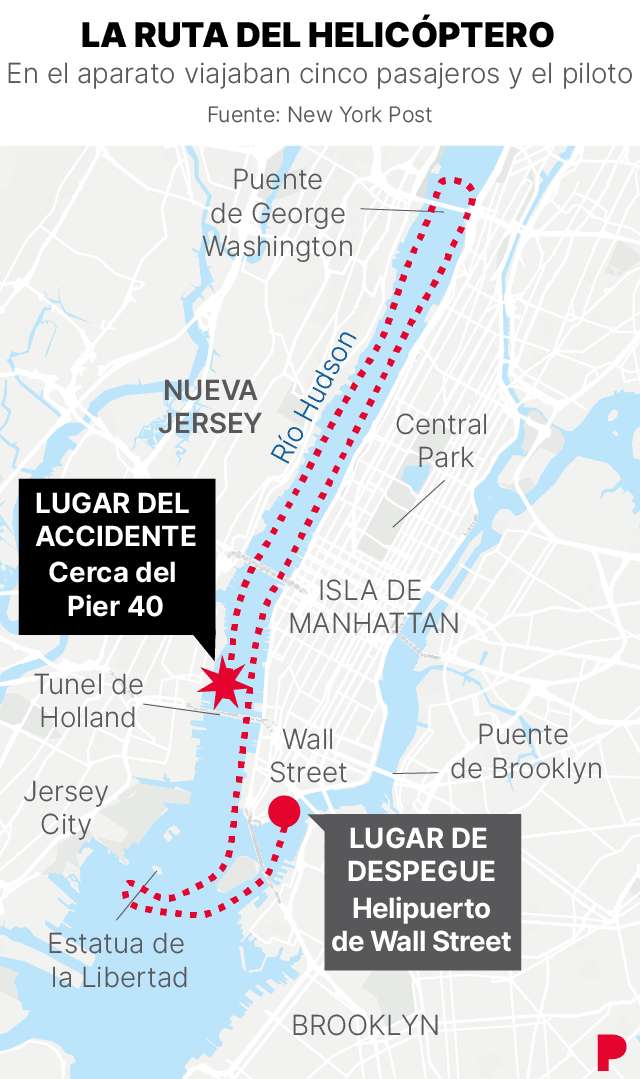 LA RUTA DEL HELICÓPTERO

En el aparato viajaban cinco pasajeros y el piloto

Fuente: New York Post

Puente de George Washington

Río Hudson

NUEVA JERSEY

Central Park

LUGAR DEL ACCIDENTE
Cerca del Pier 40

ISLA DE MANHATTAN

Tunel de Holland

Wall Street

Puente de Brooklyn

Jersey City

LUGAR DE DESPEGUE
Helipuerto de Wall Street

Estatua de la Libertad

BROOKLYN

P