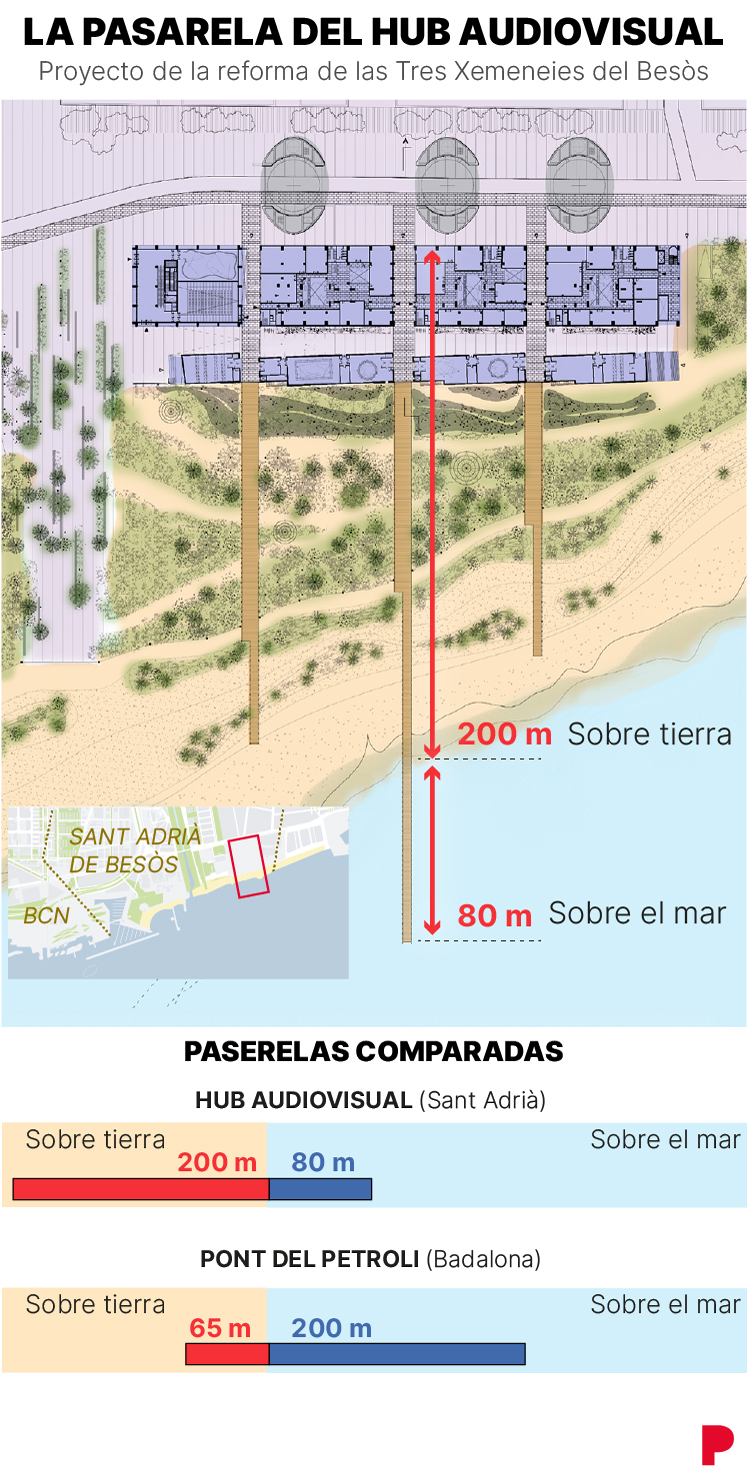 LA PASARELA DEL HUB AUDIOVISUAL

Proyecto de la reforma de las Tres Xemeneies del Besòs

200 m Sobre tierra

80 m Sobre el mar

SANT ADRIÀ DE BESÒS

BCN

PASERELAS COMPARADAS

HUB AUDIOVISUAL (Sant Adrià)

Sobre tierra

Sobre el mar

200 m

80 m

PONT DEL PETROLI (Badalona)

Sobre tierra

Sobre el mar

65 m

200 m

P