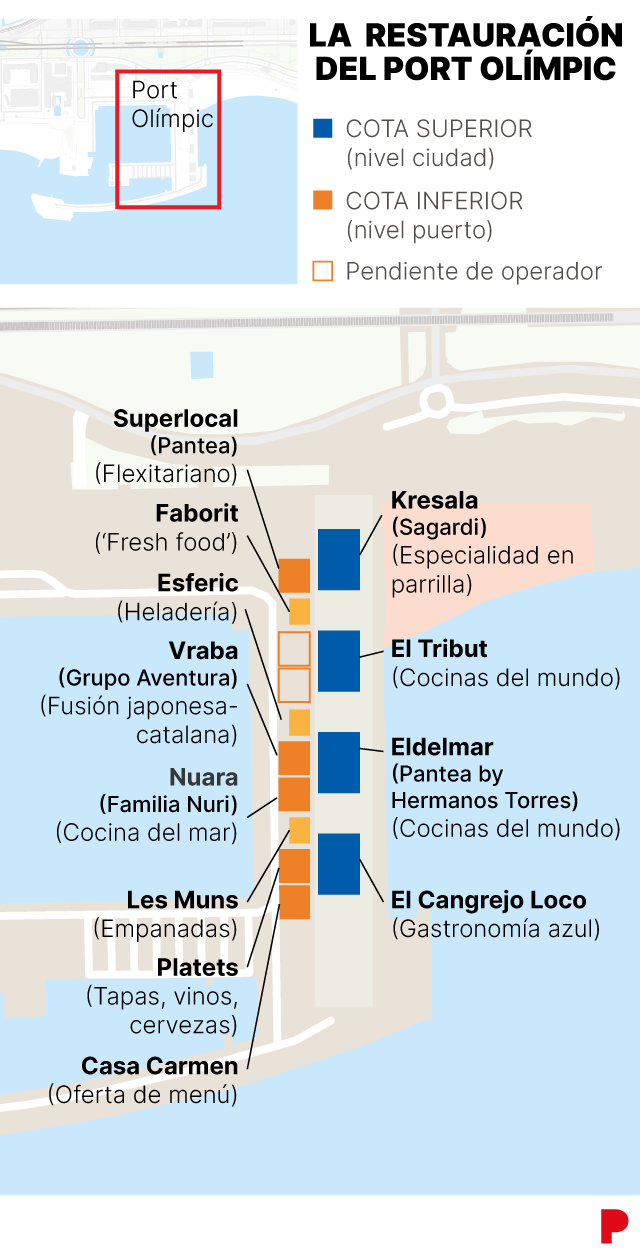 Port Olímpic

LA RESTAURACIÓN DEL PORT OLÍMPIC

COTA SUPERIOR (nivel ciudad)

COTA INFERIOR (nivel puerto)

Pendiente de operador

Superlocal (Pantea) (Flexitariano)

Faborit ('Fresh food')

Esferic (Heladería)

Vraba (Grupo Aventura) (Fusión japonesa-catalana)

Nuara (Familia Nuri) (Cocina del mar)

Les Muns (Empanadas)

Platets (Tapas, vinos, cervezas)

Casa Carmen (Oferta de menú)

Kresala (Sagardi) (Especialidad en parrilla)

El Tribut (Cocinas del mundo)

Eldelmar (Pantea by Hermanos Torres) (Cocinas del mundo)

El Cangrejo Loco (Gastronomía azul)

P