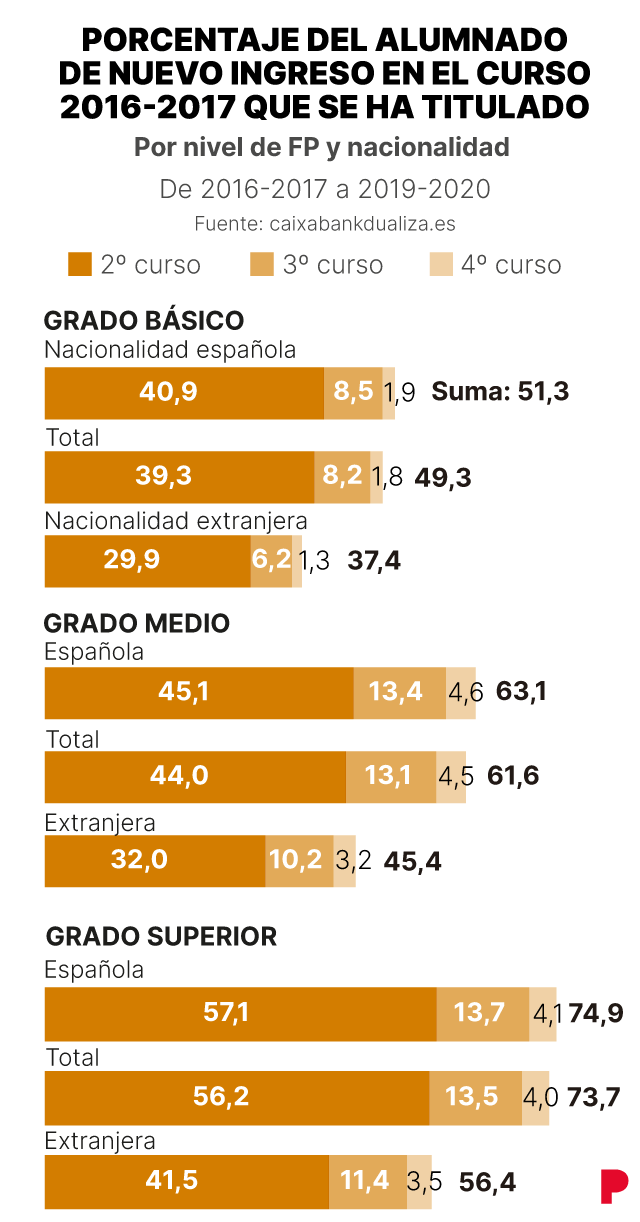 PORCENTAJE DEL ALUMNADO DE NUEVO INGRESO EN EL CURSO 2016-2017 QUE SE HA TITULADO

Por nivel de FP y nacionalidad

De 2016-2017 a 2019-2020

Fuente: caixabankdualiza.es

2º curso 3º curso 4º curso

GRADO BÁSICO

Nacionalidad española
40,9 8,5 1,9 Suma: 51,3

Total
39,3 8,2 1,8 49,3

Nacionalidad extranjera
29,9 6,2 1,3 37,4

GRADO MEDIO

Española
45,1 13,4 4,6 63,1

Total
44,0 13,1 4,5 61,6

Extranjera
32,0 10,2 3,2 45,4

GRADO SUPERIOR

Española
57,1 13,7 4,1 74,9

Total
56,2 13,5 4,0 73,7

Extranjera
41,5 11,4 3,5 56,4

P