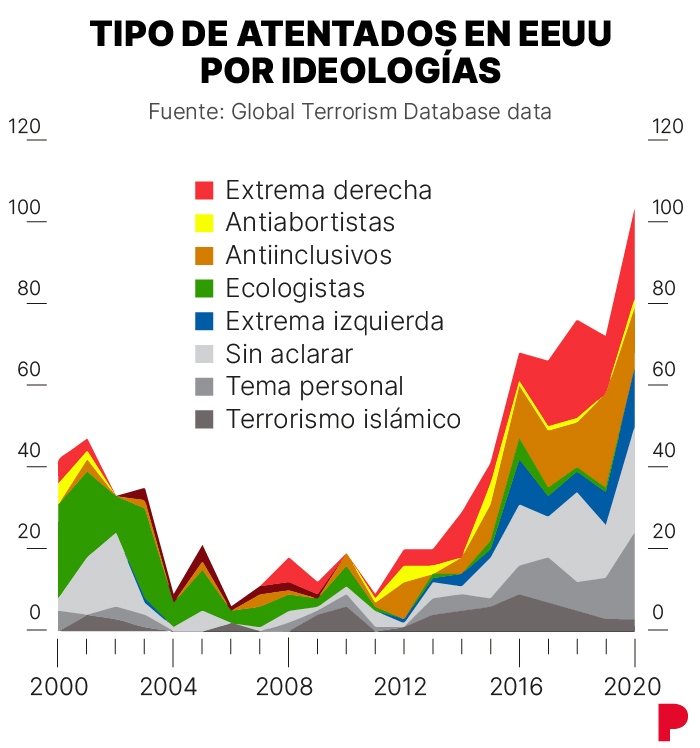 TIPO DE ATENTADOS EN EEUU POR IDEOLOGÍAS

Fuente: Global Terrorism Database data

120
100
80
60
40
20
0

120
100
80
60
40
20
0

Extrema derecha
Antiabortistas
Antiinclusivos
Ecologistas
Extrema izquierda
Sin aclarar
Tema personal
Terrorismo islámico

2000
2004
2008
2012
2016
2020

P