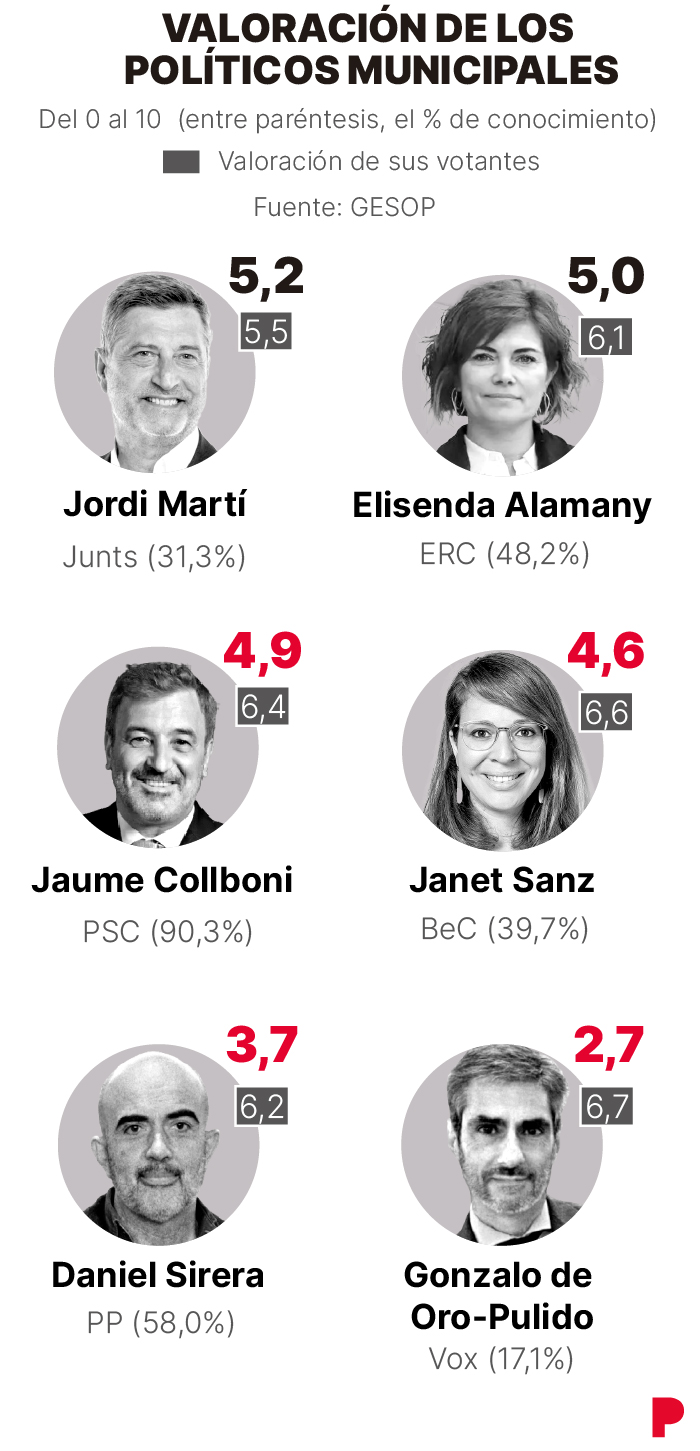 VALORACIÓN DE LOS POLÍTICOS MUNICIPALES

Del 0 al 10 (entre paréntesis, el % de conocimiento)

Valoración de sus votantes

Fuente: GESOP

5,2
5,5
Jordi Martí
Junts (31,3%)

5,0
6,1
Elisenda Alamany
ERC (48,2%)

4,9
6,4
Jaume Collboni
PSC (90,3%)

4,6
6,6
Janet Sanz
BeC (39,7%)

3,7
6,2
Daniel Sirera
PP (58,0%)

2,7
6,7
Gonzalo de Oro-Pulido
Vox (17,1%)

P