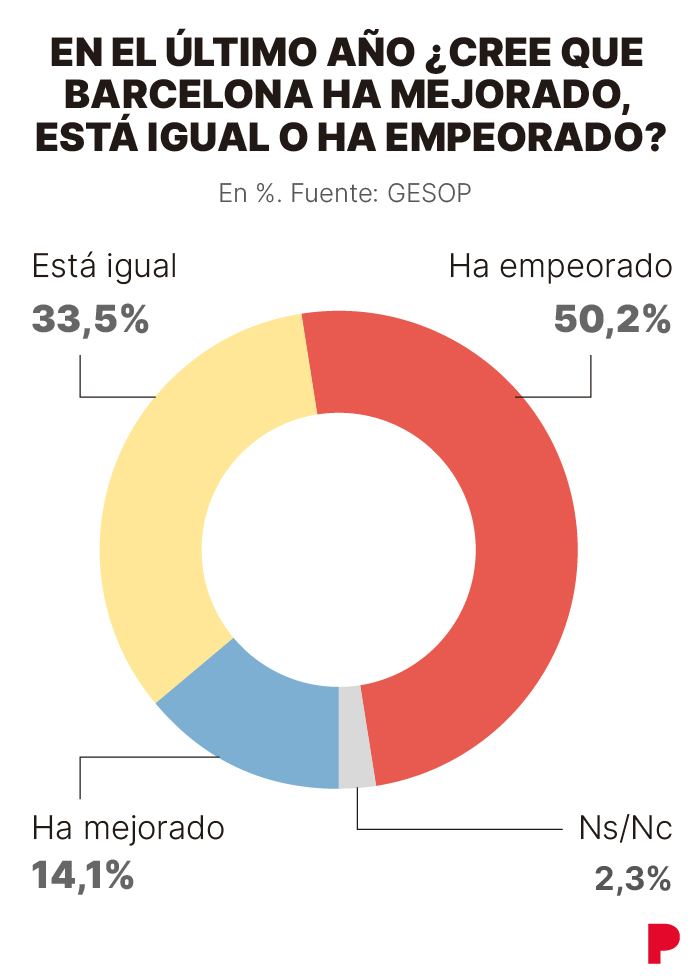 EN EL ÚLTIMO AÑO ¿CREE QUE BARCELONA HA MEJORADO, ESTÁ IGUAL O HA EMPEORADO?

En %. Fuente: GESOP

Está igual
33,5%

Ha empeorado
50,2%

Ha mejorado
14,1%

Ns/Nc
2,3%

P