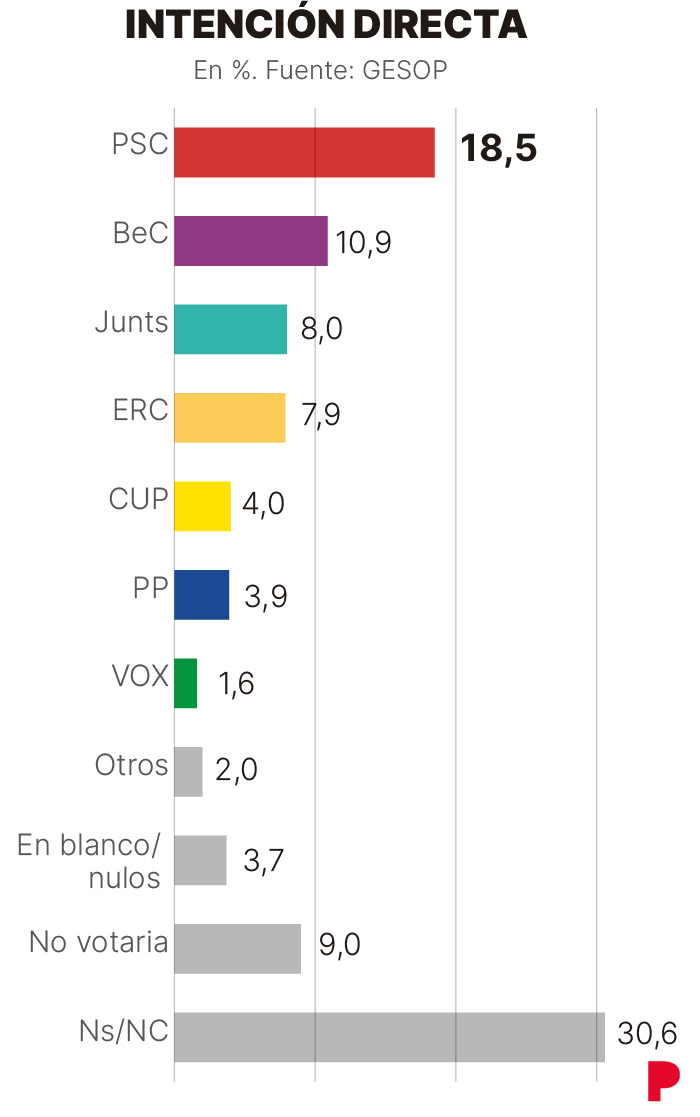 INTENCIÓN DIRECTA
En %. Fuente: GESOP

PSC 18,5
BeC 10,9
Junts 8,0
ERC 7,9
CUP 4,0
PP 3,9
VOX 1,6
Otros 2,0
En blanco/ nulos 3,7
No votaria 9,0
Ns/NC 30,6

P