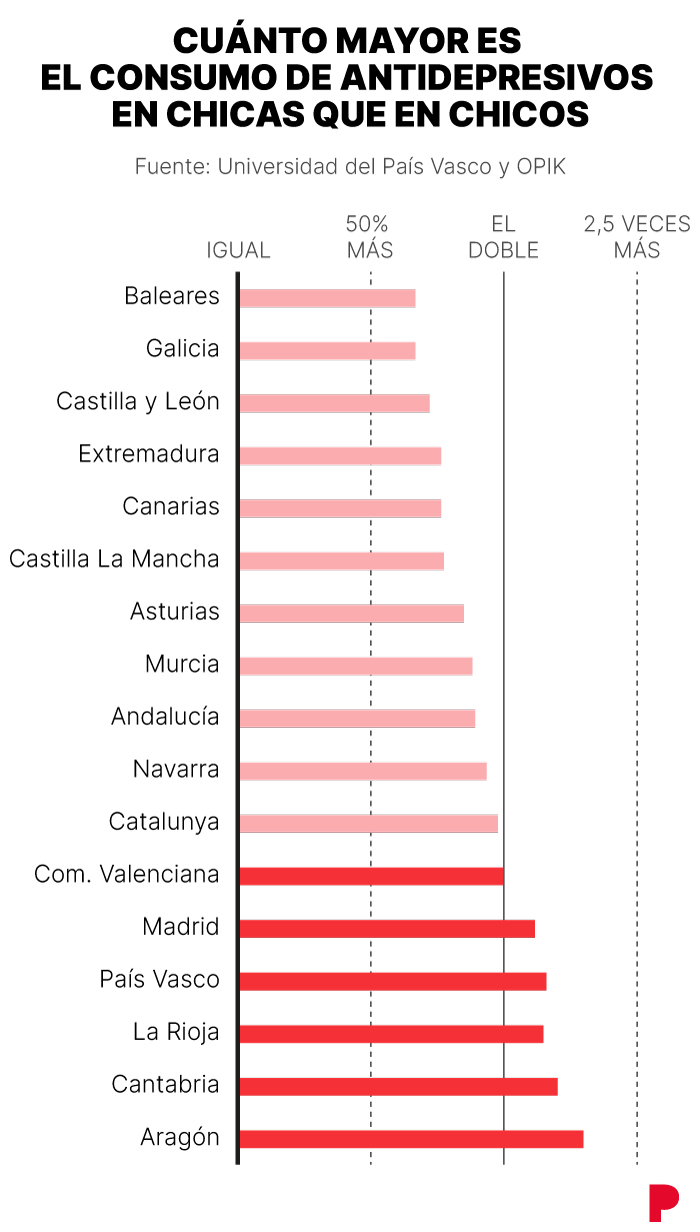 CUÁNTO MAYOR ES
EL CONSUMO DE ANTIDEPRESIVOS
EN CHICAS QUE EN CHICOS

Fuente: Universidad del País Vasco y OPIK

IGUAL
50% MÁS
EL DOBLE
2,5 VECES MÁS

Baleares
Galicia
Castilla y León
Extremadura
Canarias
Castilla La Mancha
Asturias
Murcia
Andalucía
Navarra
Catalunya
Com. Valenciana
Madrid
País Vasco
La Rioja
Cantabria
Aragón

P