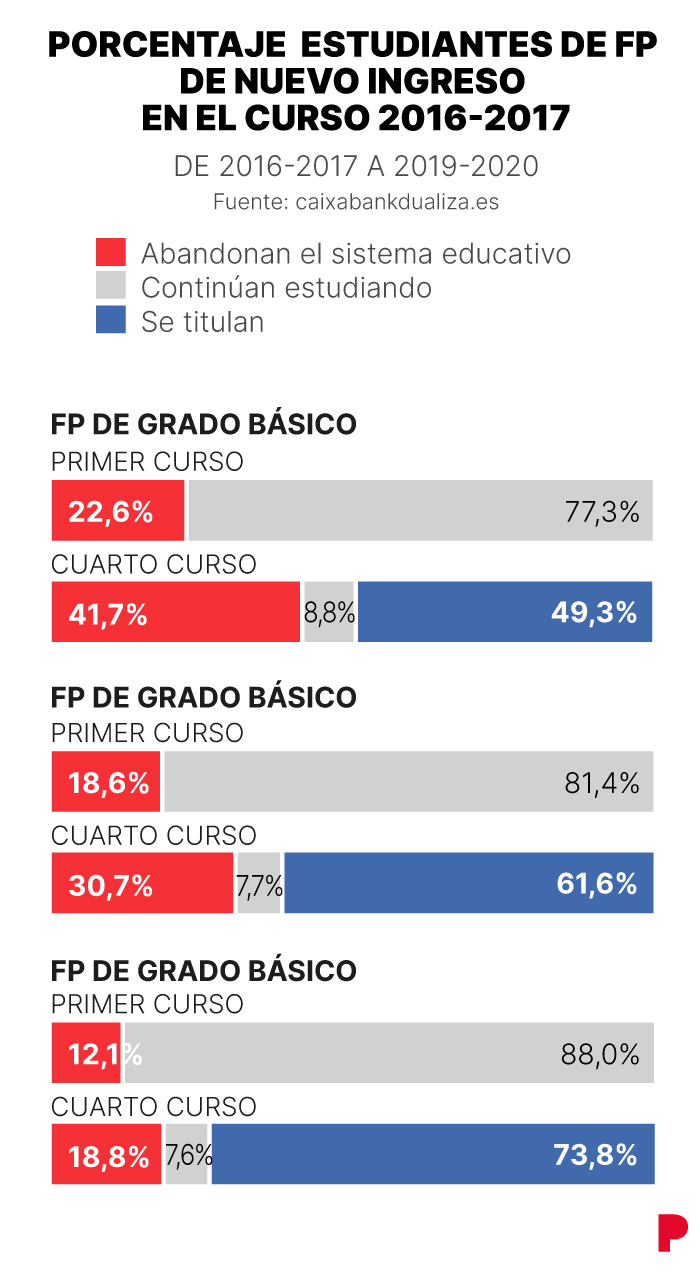 PORCENTAJE ESTUDIANTES DE FP DE NUEVO INGRESO EN EL CURSO 2016-2017

DE 2016-2017 A 2019-2020

Fuente: caixabankdualiza.es

Abandonan el sistema educativo
Continúan estudiando
Se titulan

FP DE GRADO BÁSICO

PRIMER CURSO

22,6% 77,3%

CUARTO CURSO

41,7% 8,8% 49,3%

FP DE GRADO BÁSICO

PRIMER CURSO

18,6% 81,4%

CUARTO CURSO

30,7% 7,7% 61,6%

FP DE GRADO BÁSICO

PRIMER CURSO

12,1% 88,0%

CUARTO CURSO

18,8% 7,6% 73,8%

P