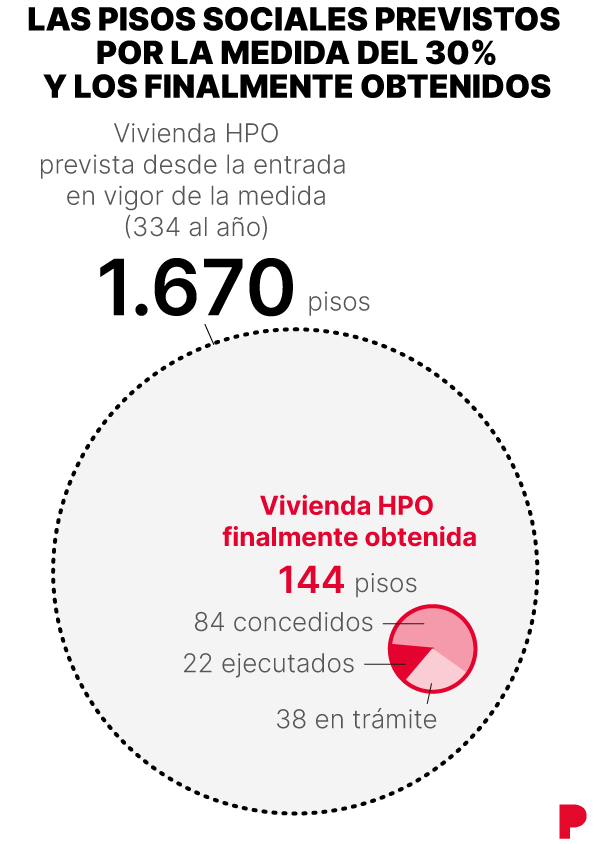 LAS PISOS SOCIALES PREVISTOS POR LA MEDIDA DEL 30% Y LOS FINALMENTE OBTENIDOS

Vivienda HPO prevista desde la entrada en vigor de la medida (334 al año)

1.670 pisos

Vivienda HPO finalmente obtenida

144 pisos

84 concedidos

22 ejecutados

38 en trámite

P