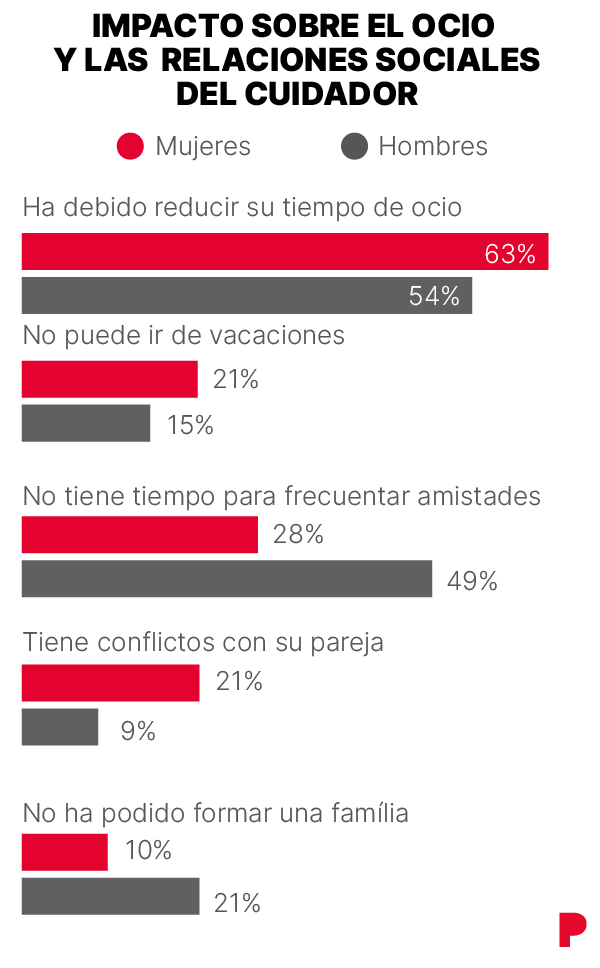 IMPACTO SOBRE EL OCIO Y LAS RELACIONES SOCIALES DEL CUIDADOR

Mujeres
Hombres

Ha debido reducir su tiempo de ocio
63%
54%

No puede ir de vacaciones
21%
15%

No tiene tiempo para frecuentar amistades
28%
49%

Tiene conflictos con su pareja
21%
9%

No ha podido formar una família
10%
21%

P