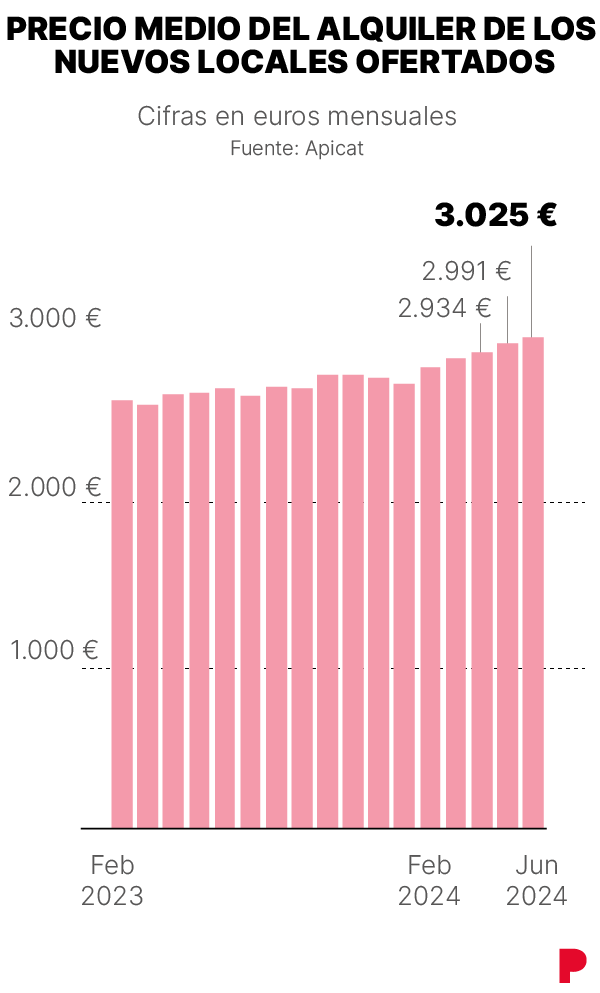 PRECIO MEDIO DEL ALQUILER DE LOS NUEVOS LOCALES OFERTADOS

Cifras en euros mensuales
Fuente: Apicat

3.025 €
2.991 €
2.934 €
3.000 €
2.000 €
1.000 €

Feb 2023
Feb 2024
Jun 2024

P