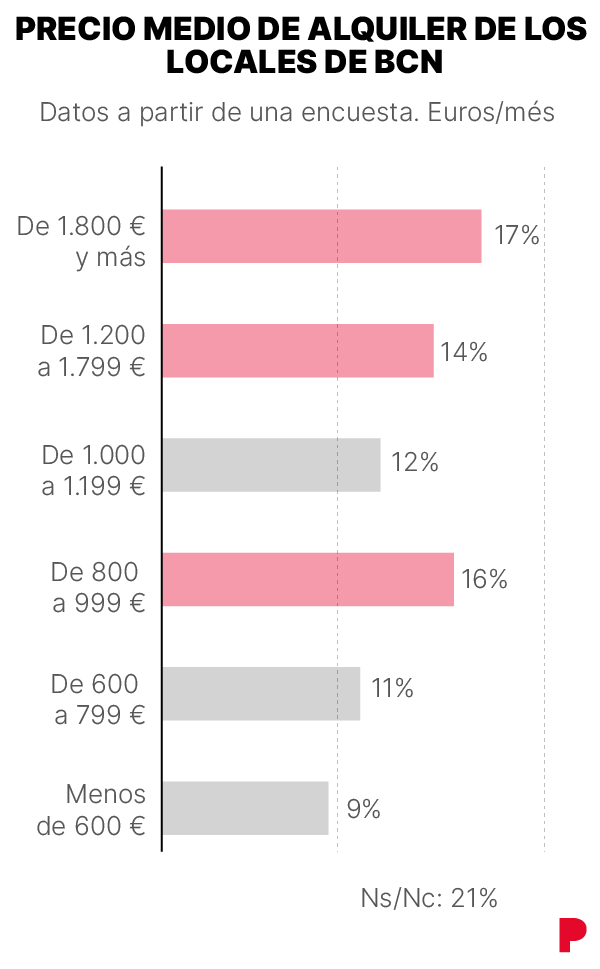 PRECIO MEDIO DE ALQUILER DE LOS LOCALES DE BCN

Datos a partir de una encuesta. Euros/més

De 1.800 € y más 17%

De 1.200 a 1.799 € 14%

De 1.000 a 1.199 € 12%

De 800 a 999 € 16%

De 600 a 799 € 11%

Menos de 600 € 9%

Ns/Nc: 21%

P