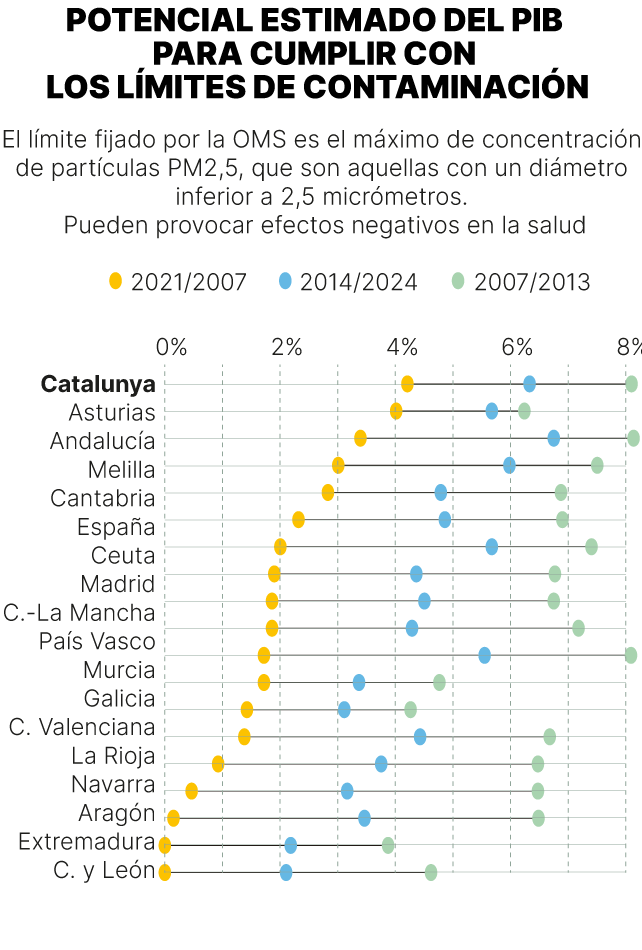 POTENCIAL ESTIMADO DEL PIB PARA CUMPLIR CON LOS LÍMITES DE CONTAMINACIÓN

El límite fijado por la OMS es el máximo de concentración de partículas PM2,5, que son aquellas con un diámetro inferior a 2,5 micrómetros. Pueden provocar efectos negativos en la salud

2021/2007 2014/2024 2007/2013

0% 2% 4% 6% 8%

Catalunya
Asturias
Andalucía
Melilla
Cantabria
España
Ceuta
Madrid
C.-La Mancha
País Vasco
Murcia
Galicia
C. Valenciana
La Rioja
Navarra
Aragón
Extremadura
C. y León