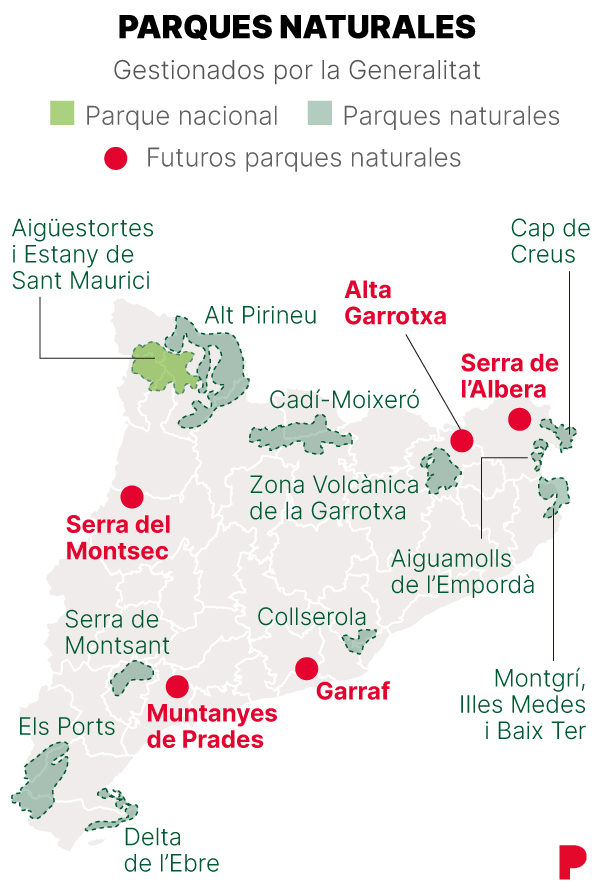 PARQUES NATURALES
Gestionados por la Generalitat

Parque nacional
Parques naturales
Futuros parques naturales

Aigüestortes i Estany de Sant Maurici
Alt Pirineu
Alta Garrotxa
Cap de Creus
Serra de l'Albera
Cadí-Moixeró
Zona Volcànica de la Garrotxa
Serra del Montsec
Aiguamolls de l'Empordà
Serra de Montsant
Collserola
Garraf
Muntanyes de Prades
Montgrí, Illes Medes i Baix Ter
Els Ports
Delta de l'Ebre

P