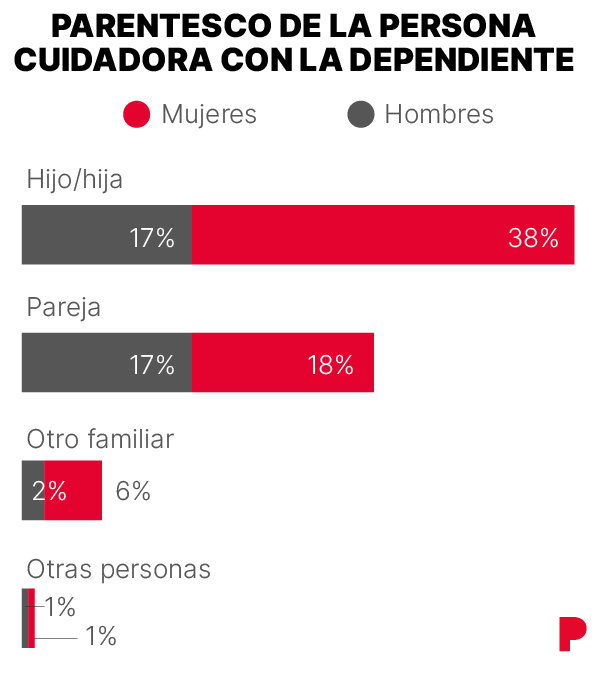 PARENTESCO DE LA PERSONA CUIDADORA CON LA DEPENDIENTE

Mujeres Hombres

Hijo/hija
17% 38%

Pareja
17% 18%

Otro familiar
2% 6%

Otras personas
1%
1%

P