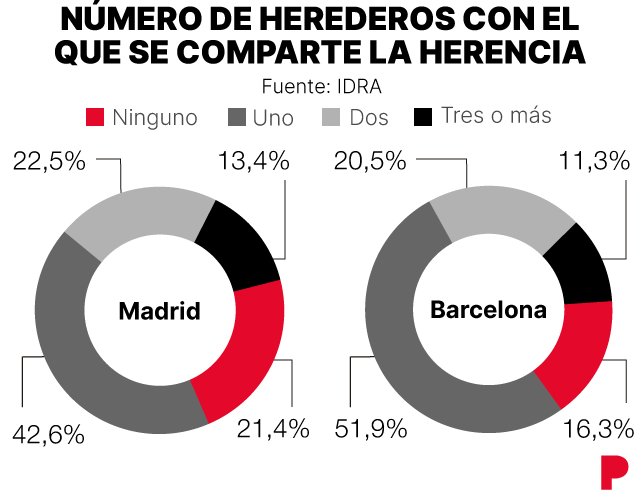 NÚMERO DE HEREDEROS CON EL QUE SE COMPARTE LA HERENCIA

Fuente: IDRA

Ninguno Uno Dos Tres o más

22,5%
13,4%
Madrid
42,6%
21,4%

20,5%
11,3%
Barcelona
51,9%
16,3%

P