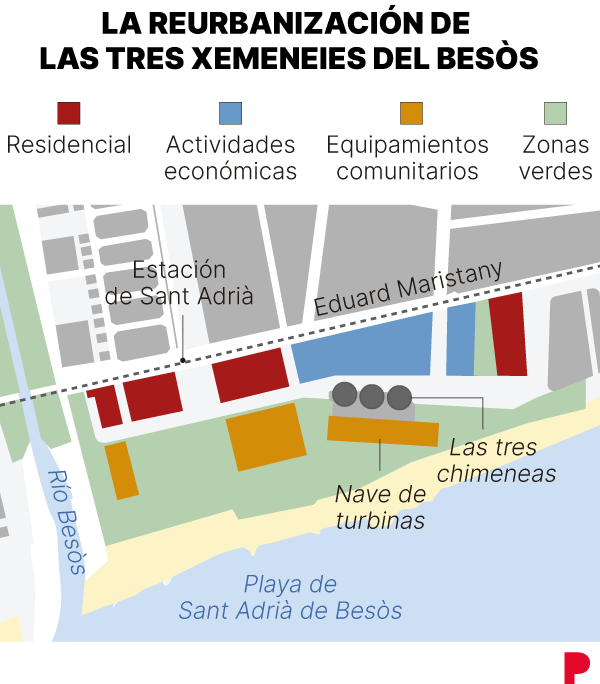 LA REURBANIZACIÓN DE LAS TRES XEMENEIES DEL BESÒS

Residencial

Actividades económicas

Equipamientos comunitarios

Zonas verdes

Estación de Sant Adrià

Eduard Maristany

Las tres chimeneas

Nave de turbinas

Río Besòs

Playa de Sant Adrià de Besòs

P