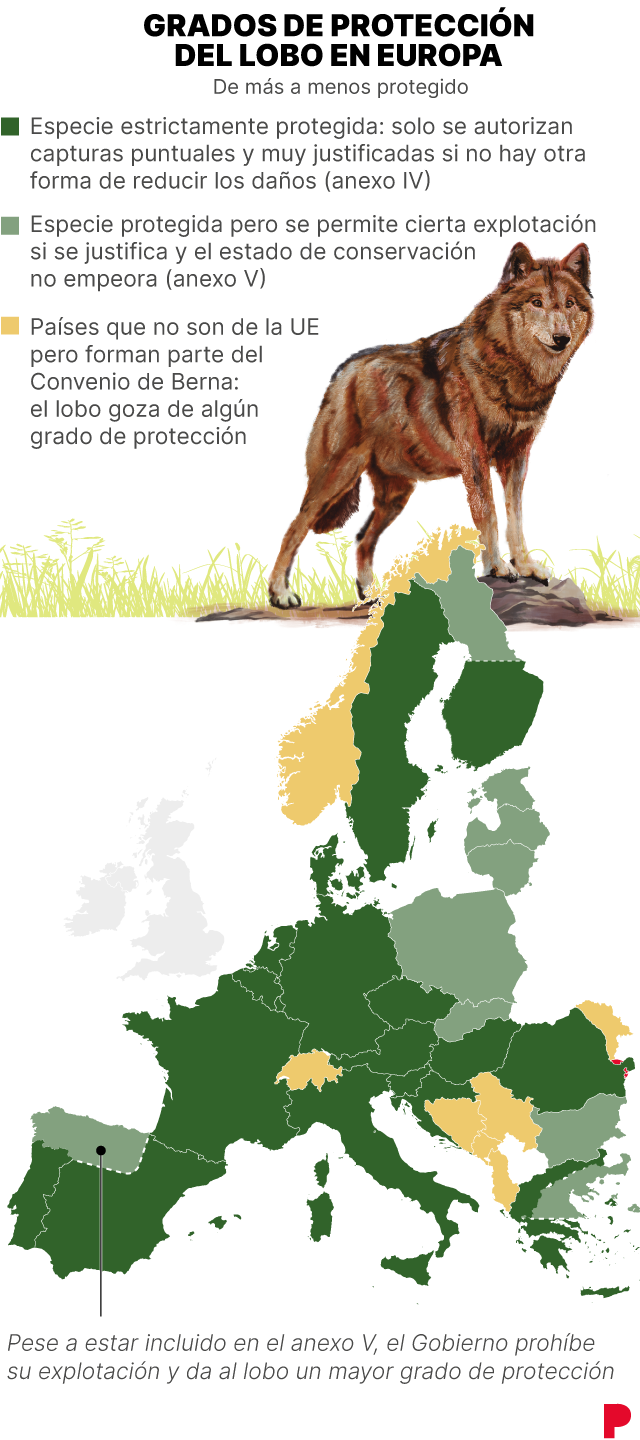 GRADOS DE PROTECCIÓN DEL LOBO EN EUROPA

De más a menos protegido

Especie estrictamente protegida: solo se autorizan capturas puntuales y muy justificadas si no hay otra forma de reducir los daños (anexo IV)

Especie protegida pero se permite cierta explotación si se justifica y el estado de conservación no empeora (anexo V)

Países que no son de la UE pero forman parte del Convenio de Berna: el lobo goza de algún grado de protección

Pese a estar incluido en el anexo V, el Gobierno prohíbe su explotación y da al lobo un mayor grado de protección

P