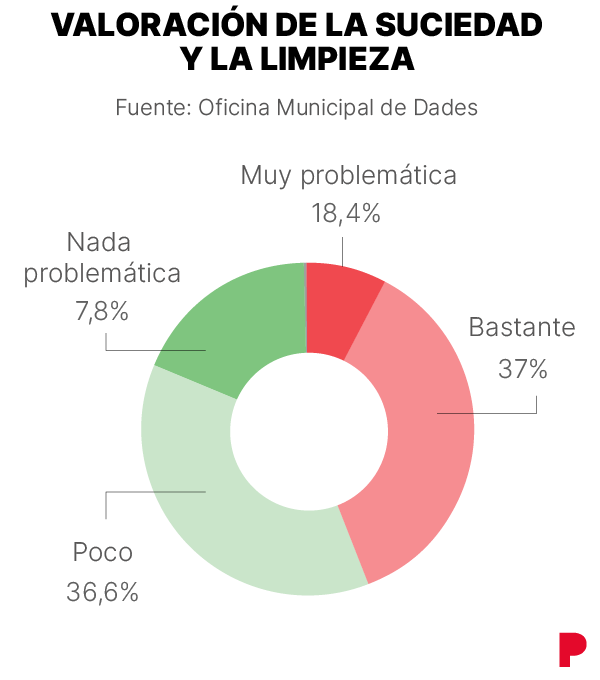 VALORACIÓN DE LA SUCIEDAD Y LA LIMPIEZA

Fuente: Oficina Municipal de Dades

Muy problemática
18,4%

Nada problemática
7,8%

Bastante
37%

Poco
36,6%

P