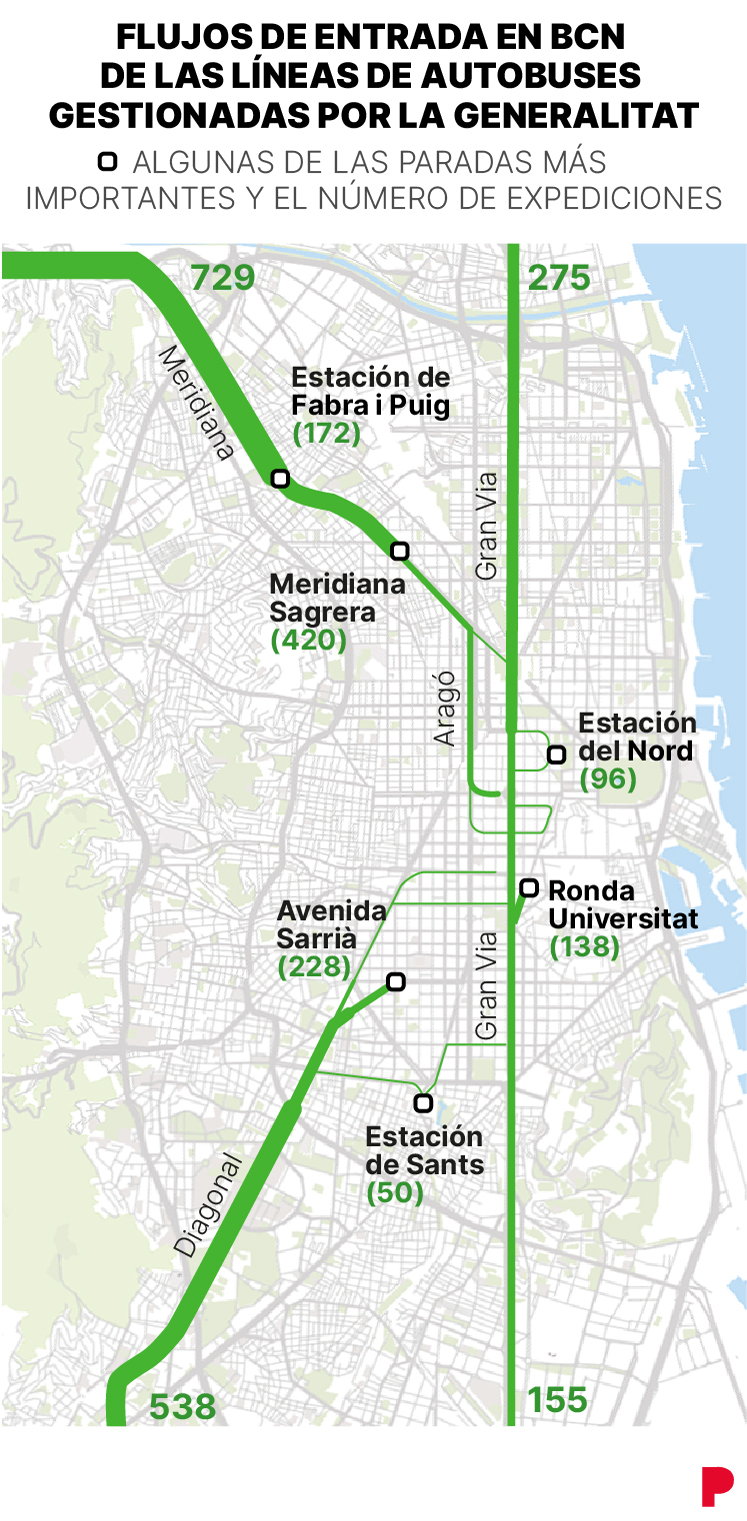 FLUJOS DE ENTRADA EN BCN DE LAS LÍNEAS DE AUTOBUSES GESTIONADAS POR LA GENERALITAT

ALGUNAS DE LAS PARADAS MÁS IMPORTANTES Y EL NÚMERO DE EXPEDICIONES

729

275

Meridiana

Estación de Fabra i Puig (172)

Gran Via

Meridiana Sagrera (420)

Aragó

Estación del Nord (96)

Ronda Universitat (138)

Avenida Sarrià (228)

Gran Via

Estación de Sants (50)

Diagonal

538

155

P