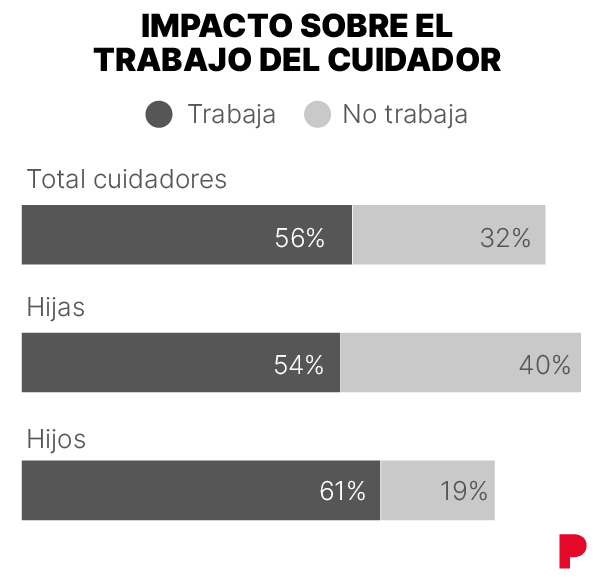 IMPACTO SOBRE EL TRABAJO DEL CUIDADOR

Trabaja No trabaja

Total cuidadores

56% 32%

Hijas

54% 40%

Hijos

61% 19%

P