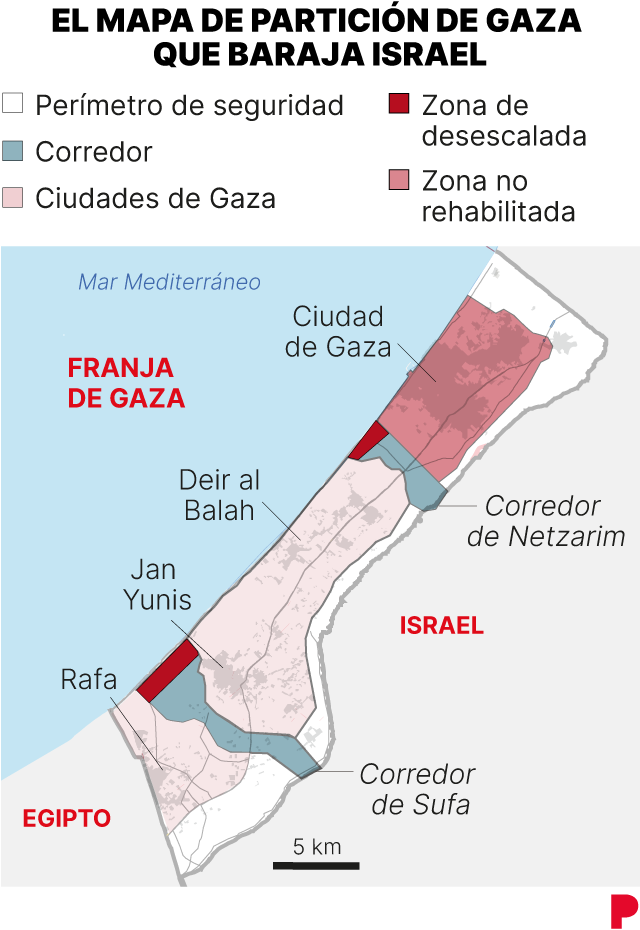 EL MAPA DE PARTICIÓN DE GAZA QUE BARAJA ISRAEL

Perímetro de seguridad
Corredor
Ciudades de Gaza
Zona de desescalada
Zona no rehabilitada

Mar Mediterráneo

FRANJA DE GAZA

Ciudad de Gaza

Deir al Balah

Corredor de Netzarim

Jan Yunis

ISRAEL

Rafa

Corredor de Sufa

EGIPTO

5 km

P