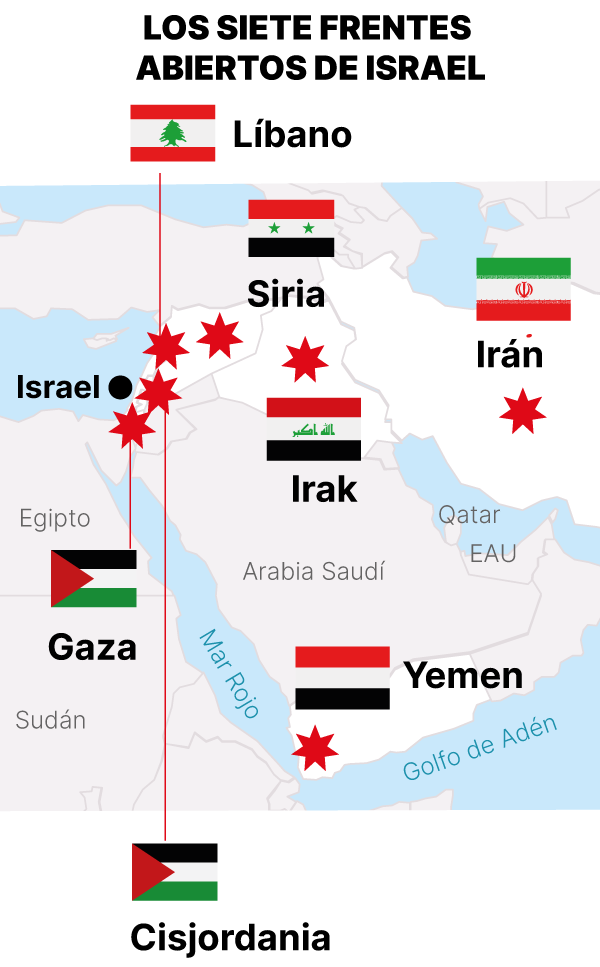 LOS SIETE FRENTES ABIERTOS DE ISRAEL

Líbano

Siria

Irán

Israel

Irak

Egipto

Qatar

EAU

Arabia Saudí

Gaza

Mar Rojo

Yemen

Sudán

Golfo de Adén

Cisjordania