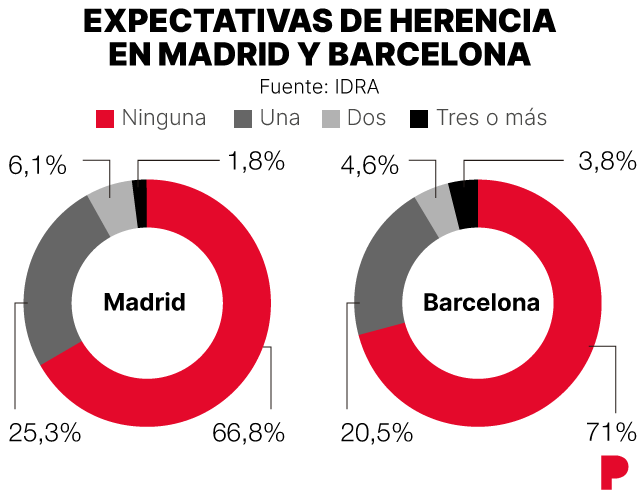 EXPECTATIVAS DE HERENCIA EN MADRID Y BARCELONA
Fuente: IDRA

Ninguna Una Dos Tres o más

6,1%
1,8%
Madrid
25,3%
66,8%

4,6%
3,8%
Barcelona
20,5%
71%

P