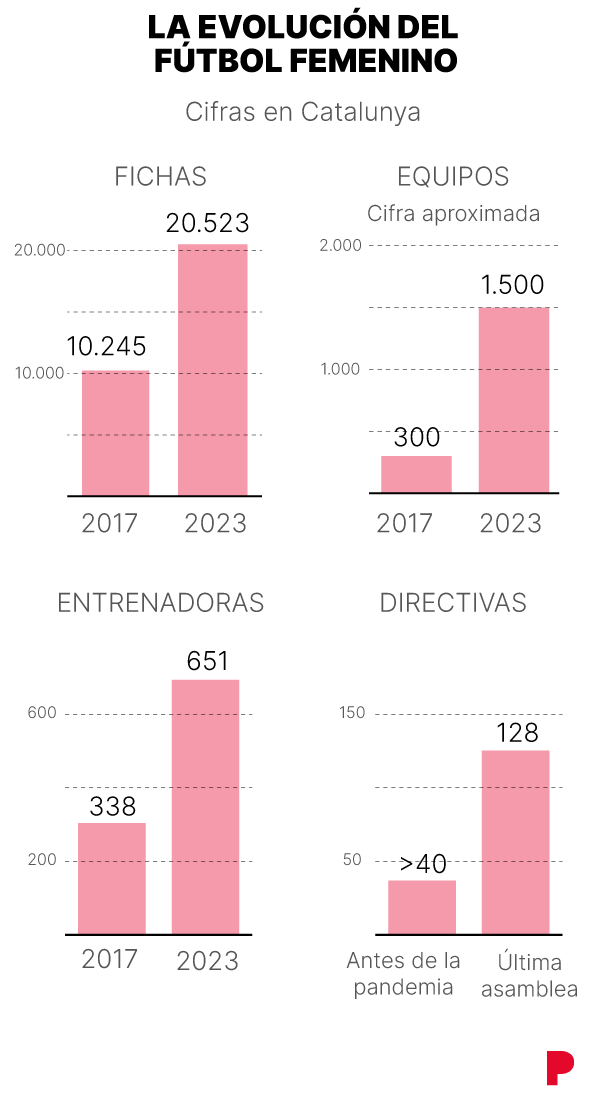 LA EVOLUCIÓN DEL FÚTBOL FEMENINO

Cifras en Catalunya

FICHAS

20.000
10.000
10.245
20.523
2017
2023

EQUIPOS
Cifra aproximada

2.000
1.000
300
1.500
2017
2023

ENTRENADORAS

600
200
338
651
2017
2023

DIRECTIVAS

150
50
>40
128
Antes de la pandemia
Última asamblea

P