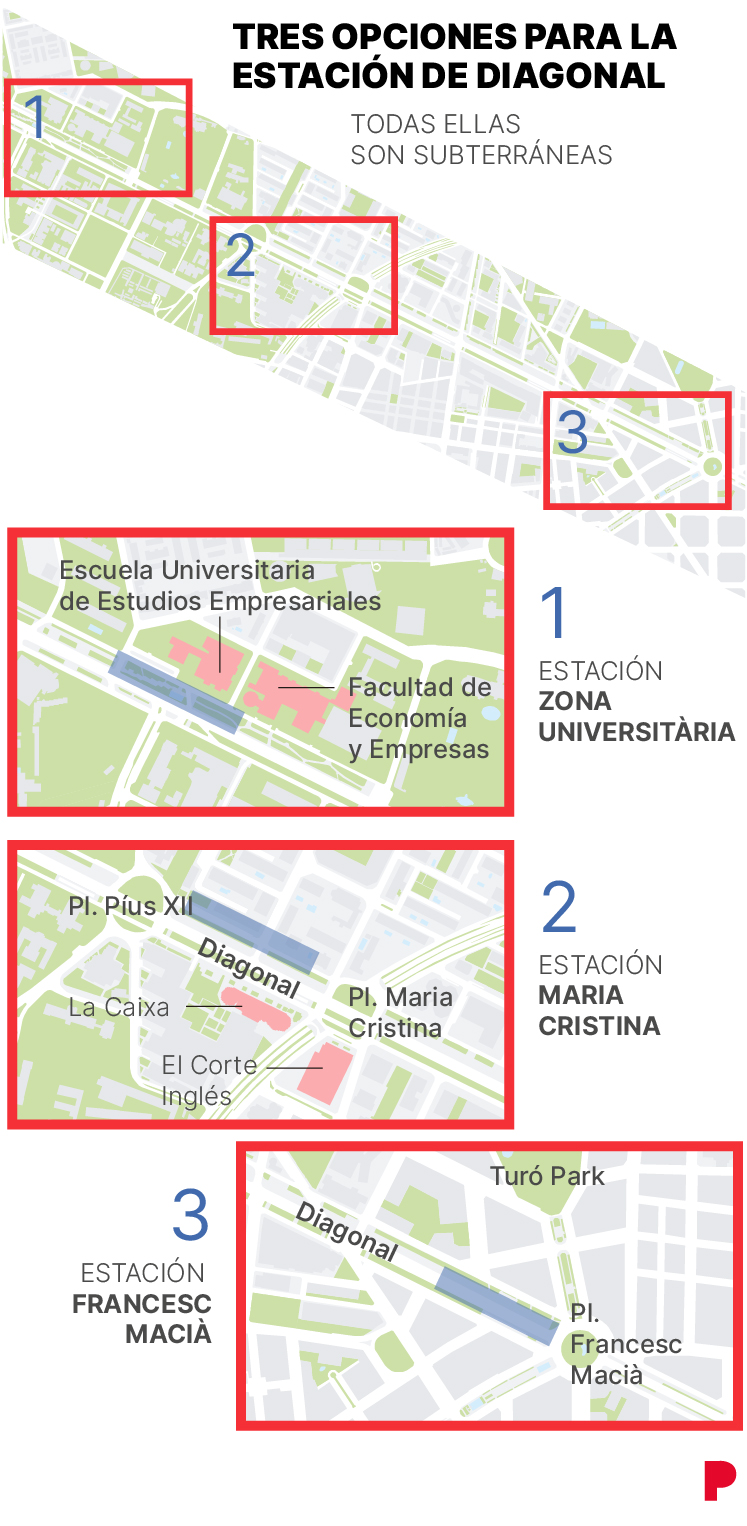 TRES OPCIONES PARA LA ESTACIÓN DE DIAGONAL

TODAS ELLAS SON SUBTERRÁNEAS

1

2

3

Escuela Universitaria de Estudios Empresariales

Facultad de Economía y Empresas

1
ESTACIÓN
ZONA UNIVERSITÀRIA

Pl. Píus XII

Diagonal

La Caixa

Pl. Maria Cristina

El Corte Inglés

2
ESTACIÓN
MARIA CRISTINA

3
ESTACIÓN
FRANCESC MACIÀ

Turó Park

Diagonal

Pl. Francesc Macià

P