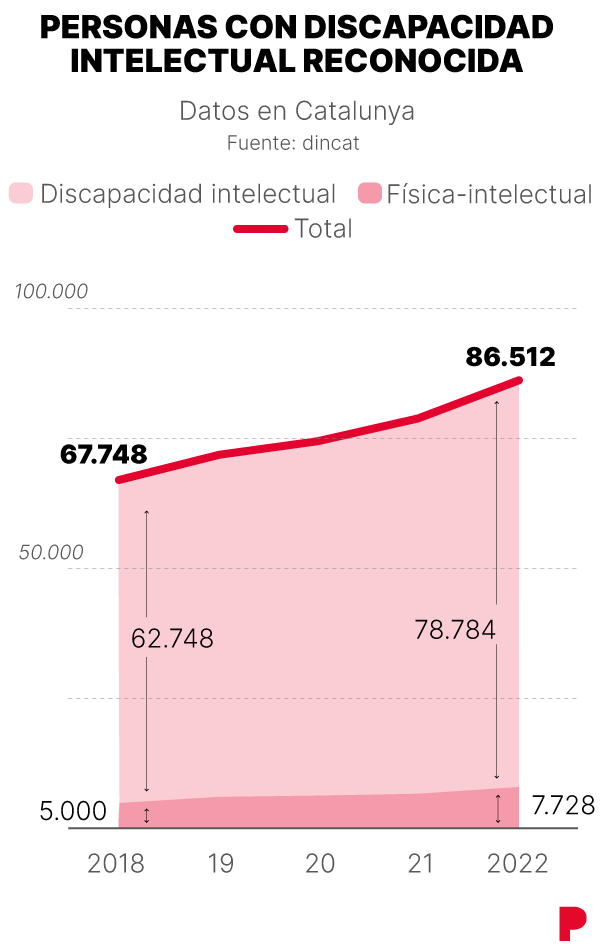 PERSONAS CON DISCAPACIDAD INTELECTUAL RECONOCIDA

Datos en Catalunya
Fuente: dincat

Discapacidad intelectual
Física-intelectual
Total

100.000
50.000

67.748
86.512
62.748
78.784
5.000
7.728

2018
19
20
21
2022

P