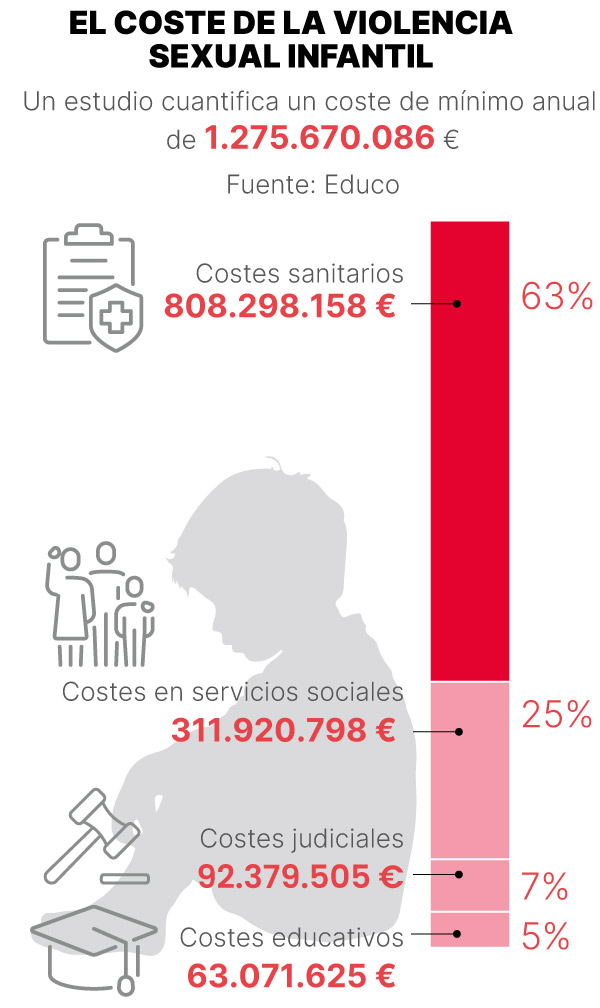 EL COSTE DE LA VIOLENCIA SEXUAL INFANTIL

Un estudio cuantifica un coste de mínimo anual de 1.275.670.086 €

Fuente: Educo

Costes sanitarios
808.298.158 €
63%

Costes en servicios sociales
311.920.798 €
25%

Costes judiciales
92.379.505 €
7%

Costes educativos
63.071.625 €
5%