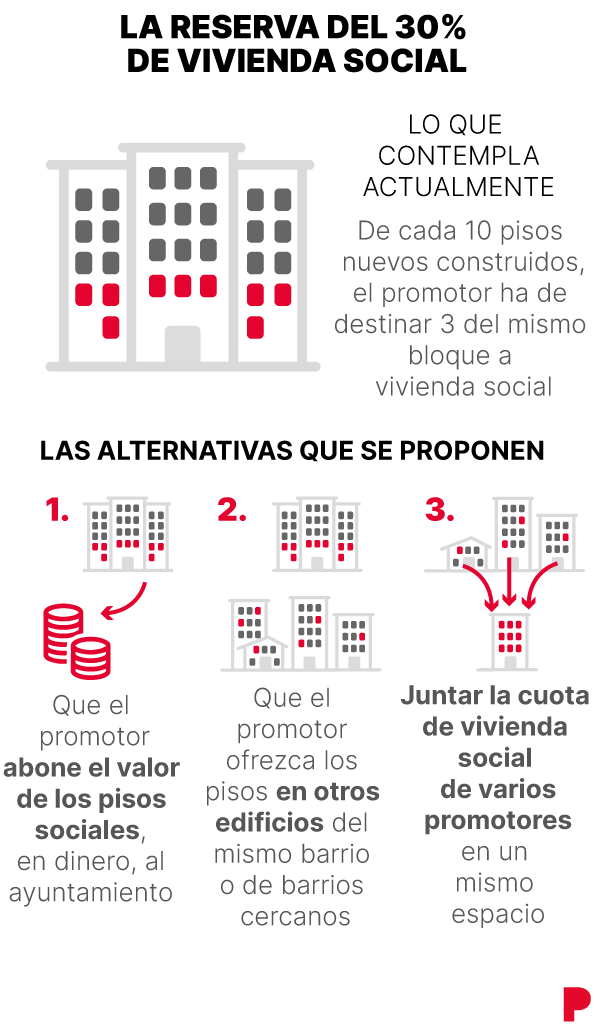 LA RESERVA DEL 30% DE VIVIENDA SOCIAL

LO QUE CONTEMPLA ACTUALMENTE

De cada 10 pisos nuevos construidos, el promotor ha de destinar 3 del mismo bloque a vivienda social

LAS ALTERNATIVAS QUE SE PROPONEN

1.

Que el promotor abone el valor de los pisos sociales, en dinero, al ayuntamiento

2.

Que el promotor ofrezca los pisos en otros edificios del mismo barrio o de barrios cercanos

3.

Juntar la cuota de vivienda social de varios promotores en un mismo espacio

P