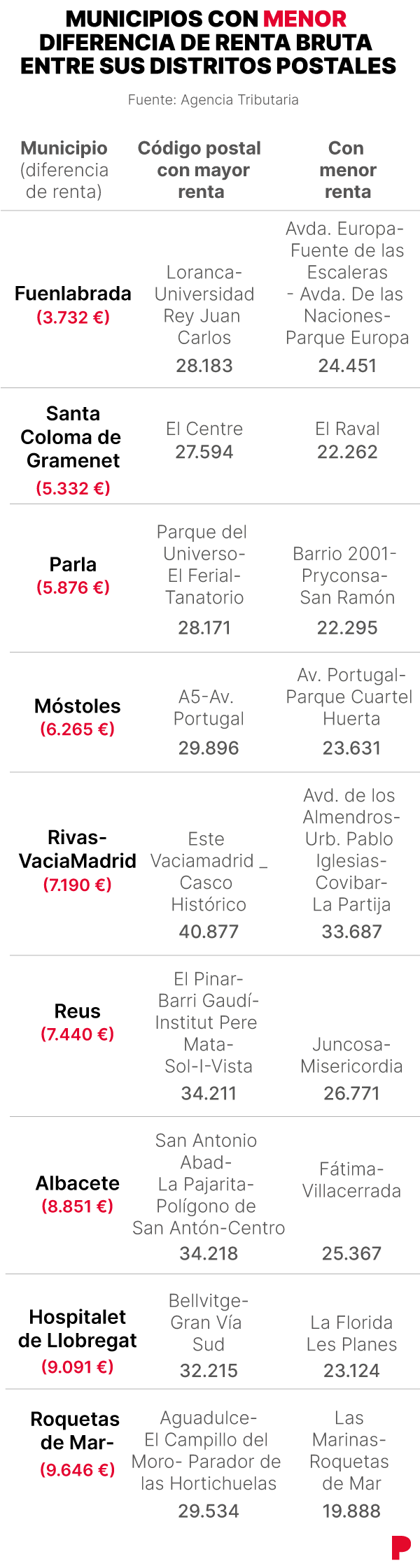 MUNICIPIOS CON MENOR DIFERENCIA DE RENTA BRUTA ENTRE SUS DISTRITOS POSTALES

Fuente: Agencia Tributaria

| Municipio (diferencia de renta) | Código postal con mayor renta | Con menor renta |
|---|---|---|
| Fuenlabrada (3.732 €) | Loranca-Universidad Rey Juan Carlos 28.183 | Avda. Europa-Fuente de las Escaleras - Avda. De las Naciones-Parque Europa 24.451 |
| Santa Coloma de Gramenet (5.332 €) | El Centre 27.594 | El Raval 22.262 |
| Parla (5.876 €) | Parque del Universo-El Ferial-Tanatorio 28.171 | Barrio 2001-Pryconsa-San Ramón 22.295 |
| Móstoles (6.265 €) | A5-Av. Portugal 29.896 | Av. Portugal-Parque Cuartel Huerta 23.631 |
| Rivas-VaciaMadrid (7.190 €) | Este Vaciamadrid _ Casco Histórico 40.877 | Avd. de los Almendros-Urb. Pablo Iglesias-Covibar-La Partija 33.687 |
| Reus (7.440 €) | El Pinar-Barri Gaudí-Institut Pere Mata-Sol-I-Vista 34.211 | Juncosa-Misericordia 26.771 |
| Albacete (8.851 €) | San Antonio Abad-La Pajarita-Polígono de San Antón-Centro 34.218 | Fátima-Villacerrada 25.367 |
| Hospitalet de Llobregat (9.091 €) | Bellvitge-Gran Vía Sud 32.215 | La Florida Les Planes 23.124 |
| Roquetas de Mar- (9.646 €) | Aguadulce-El Campillo del Moro- Parador de las Hortichuelas 29.534 | Las Marinas-Roquetas de Mar 19.888 |

P