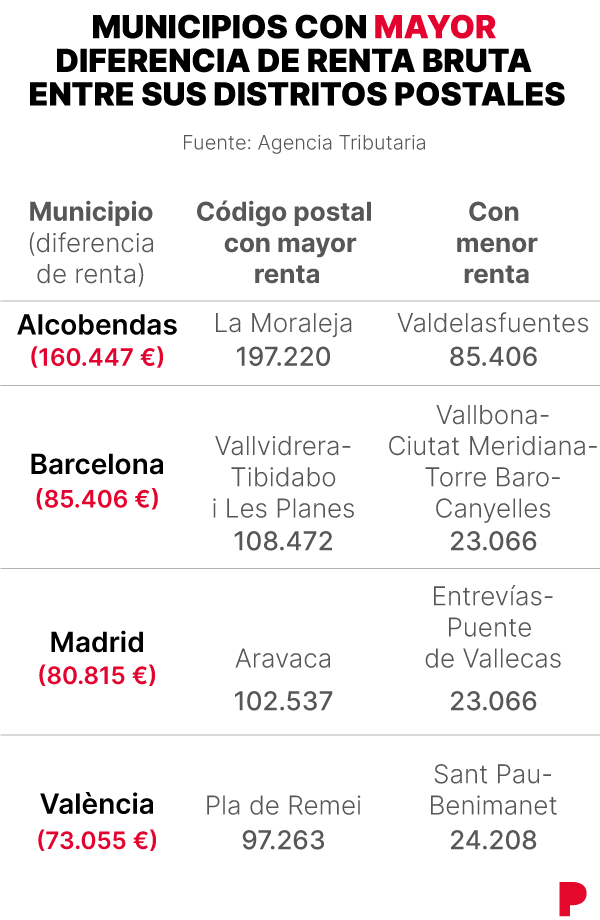 MUNICIPIOS CON MAYOR DIFERENCIA DE RENTA BRUTA ENTRE SUS DISTRITOS POSTALES

Fuente: Agencia Tributaria

| Municipio (diferencia de renta) | Código postal con mayor renta | Con menor renta |
|---|---|---|
| Alcobendas (160.447 €) | La Moraleja 197.220 | Valdelasfuentes 85.406 |
| Barcelona (85.406 €) | Vallvidrera-Tibidabo i Les Planes 108.472 | Vallbona-Ciutat Meridiana-Torre Baro-Canyelles 23.066 |
| Madrid (80.815 €) | Aravaca 102.537 | Entrevías-Puente de Vallecas 23.066 |
| València (73.055 €) | Pla de Remei 97.263 | Sant Pau-Benimanet 24.208 |

P