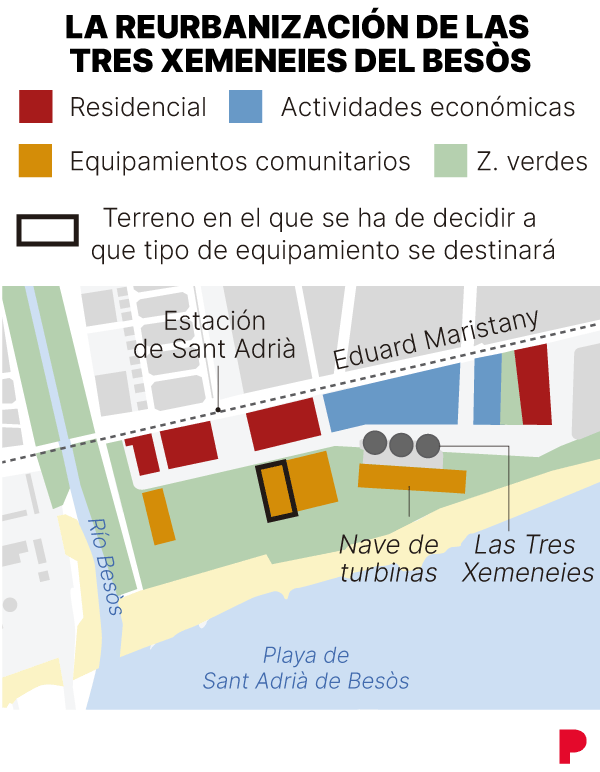 LA REURBANIZACIÓN DE LAS TRES XEMENEIES DEL BESÒS

Residencial
Actividades económicas
Equipamientos comunitarios
Z. verdes
Terreno en el que se ha de decidir a que tipo de equipamiento se destinará

Estación de Sant Adrià
Eduard Maristany
Río Besòs
Nave de turbinas
Las Tres Xemeneies
Playa de Sant Adrià de Besòs

P