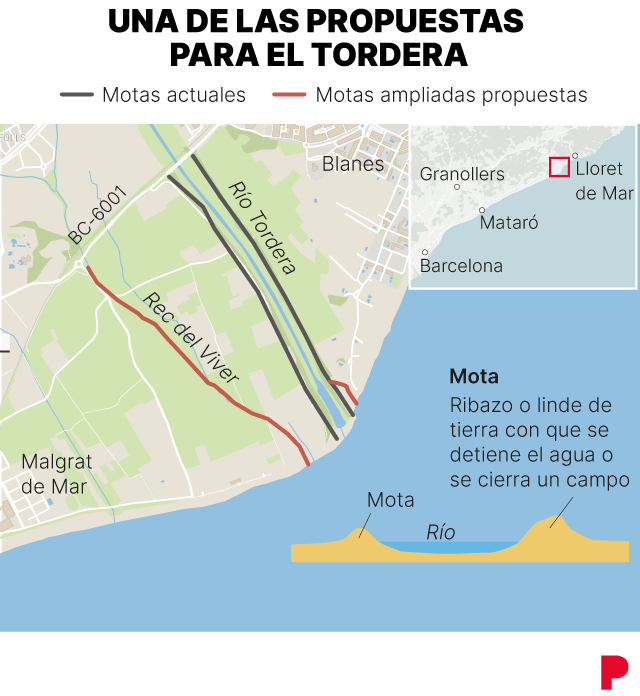 UNA DE LAS PROPUESTAS PARA EL TORDERA

Motas actuales
Motas ampliadas propuestas

Blanes
BC-6001
Río Tordera
Rec del Viver
Malgrat de Mar

Granollers
Lloret de Mar
Mataró
Barcelona

Mota
Ribazo o linde de tierra con que se detiene el agua o se cierra un campo

Mota
Río

P