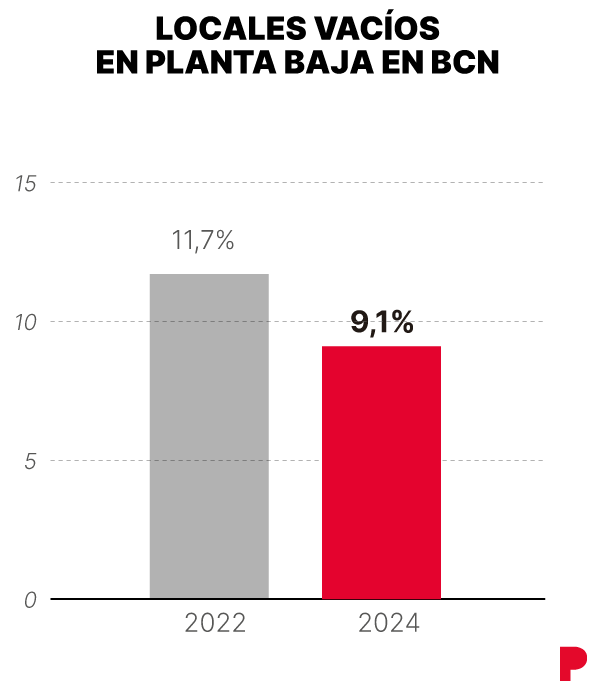 LOCALES VACÍOS
EN PLANTA BAJA EN BCN

15
11,7%
10
9,1%
5
0
2022
2024

P