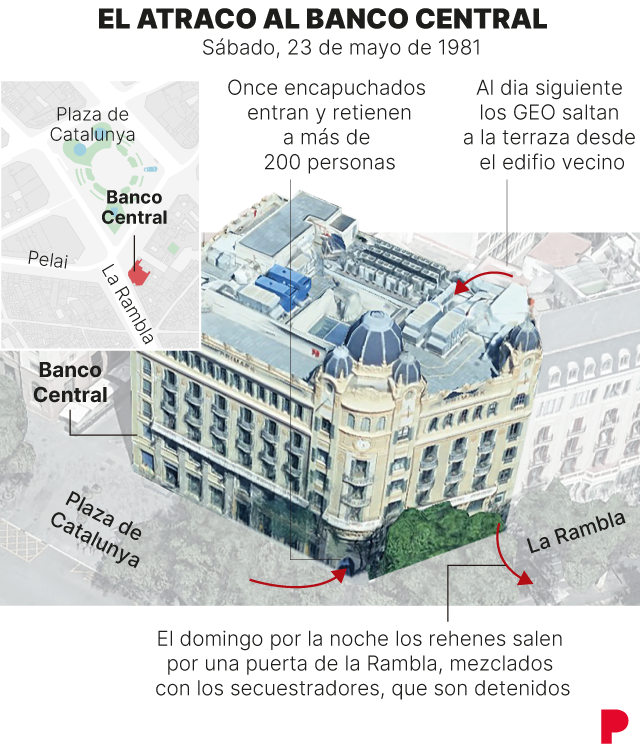 EL ATRACO AL BANCO CENTRAL
Sábado, 23 de mayo de 1981

Plaza de Catalunya

Banco Central

Pelai

La Rambla

Once encapuchados entran y retienen a más de 200 personas

Al dia siguiente los GEO saltan a la terraza desde el edifio vecino

Banco Central

Plaza de Catalunya

La Rambla

El domingo por la noche los rehenes salen por una puerta de la Rambla, mezclados con los secuestradores, que son detenidos

P